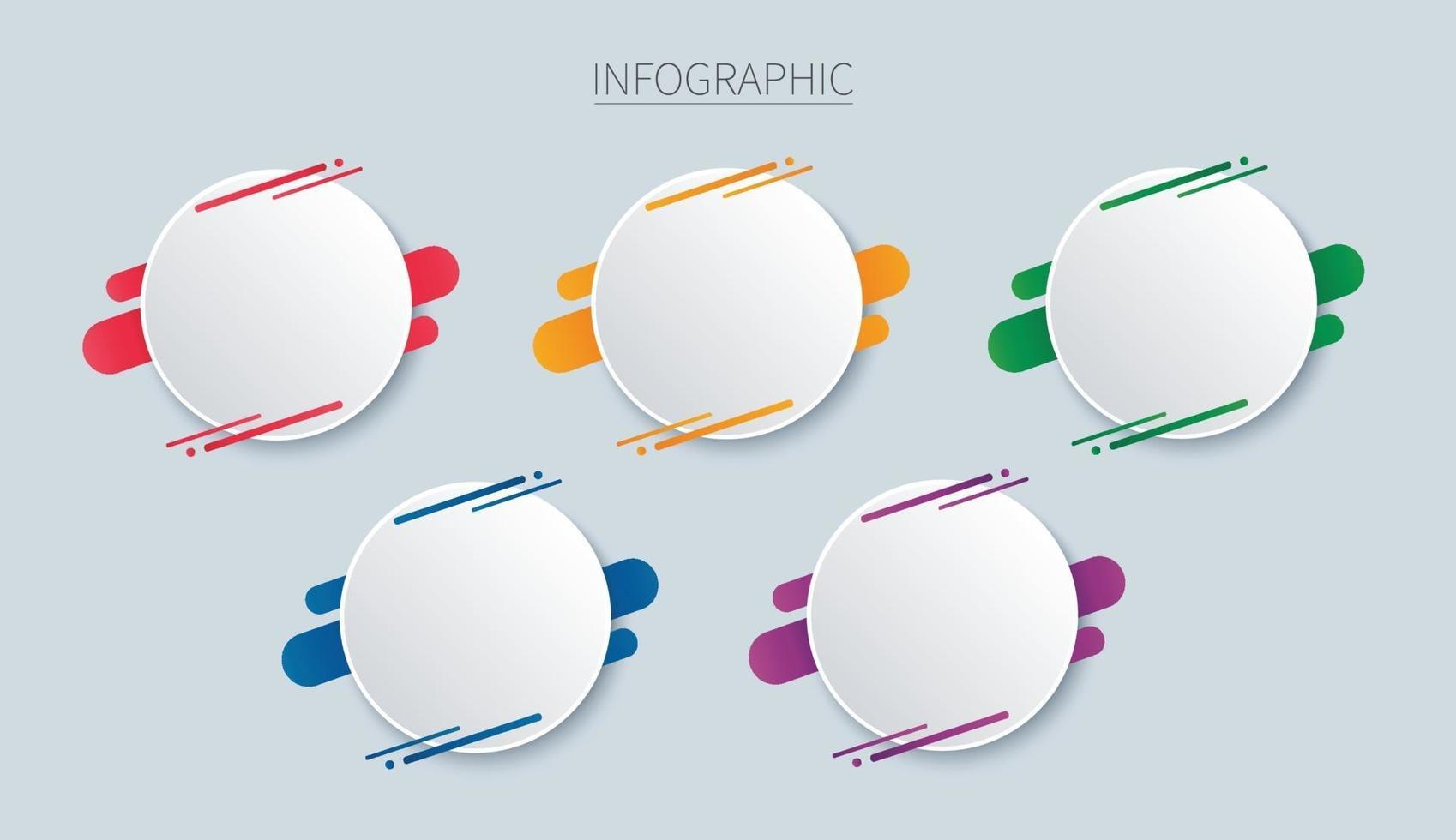 INFOGRAPHIC