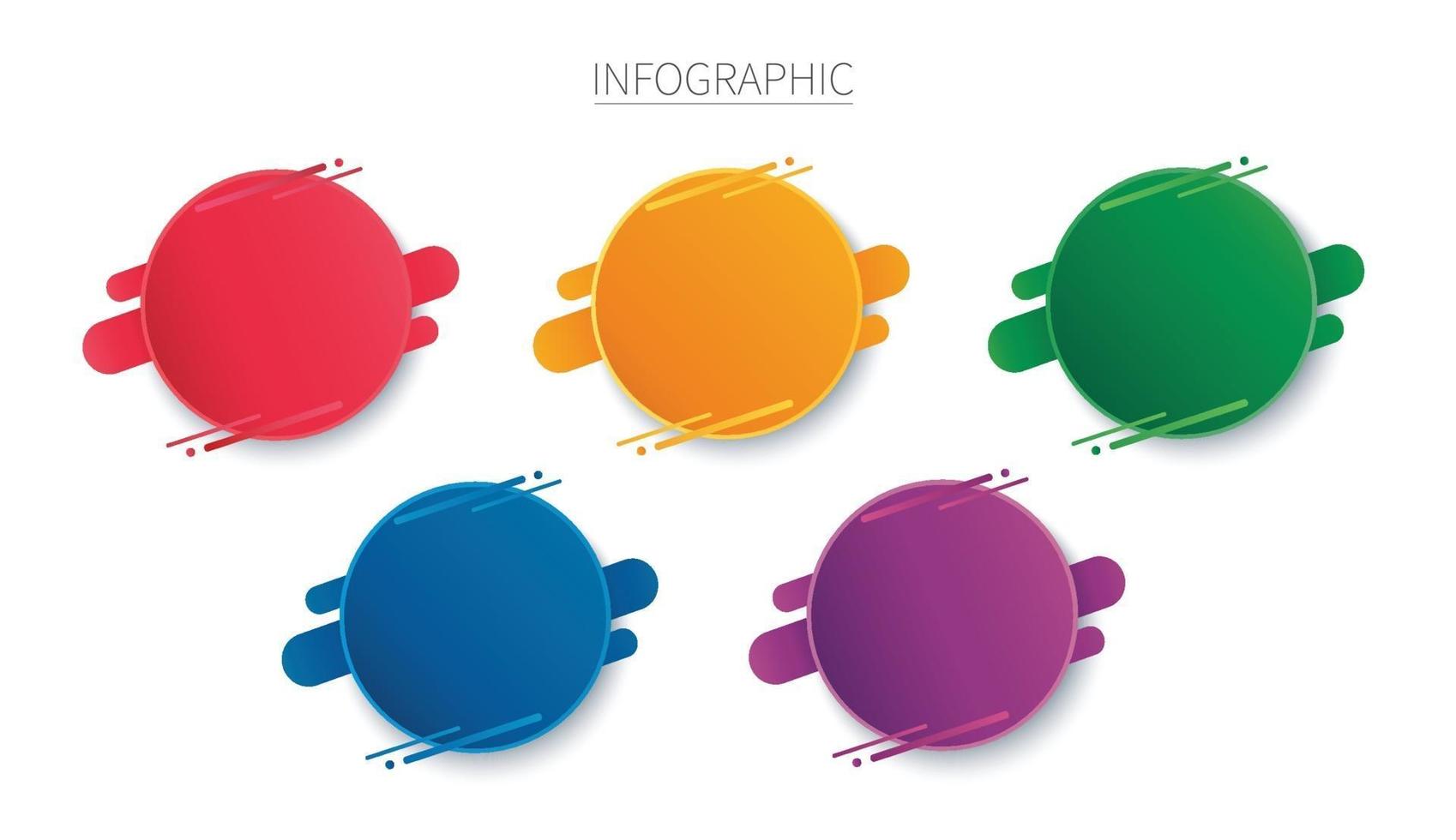 INFOGRAPHIC