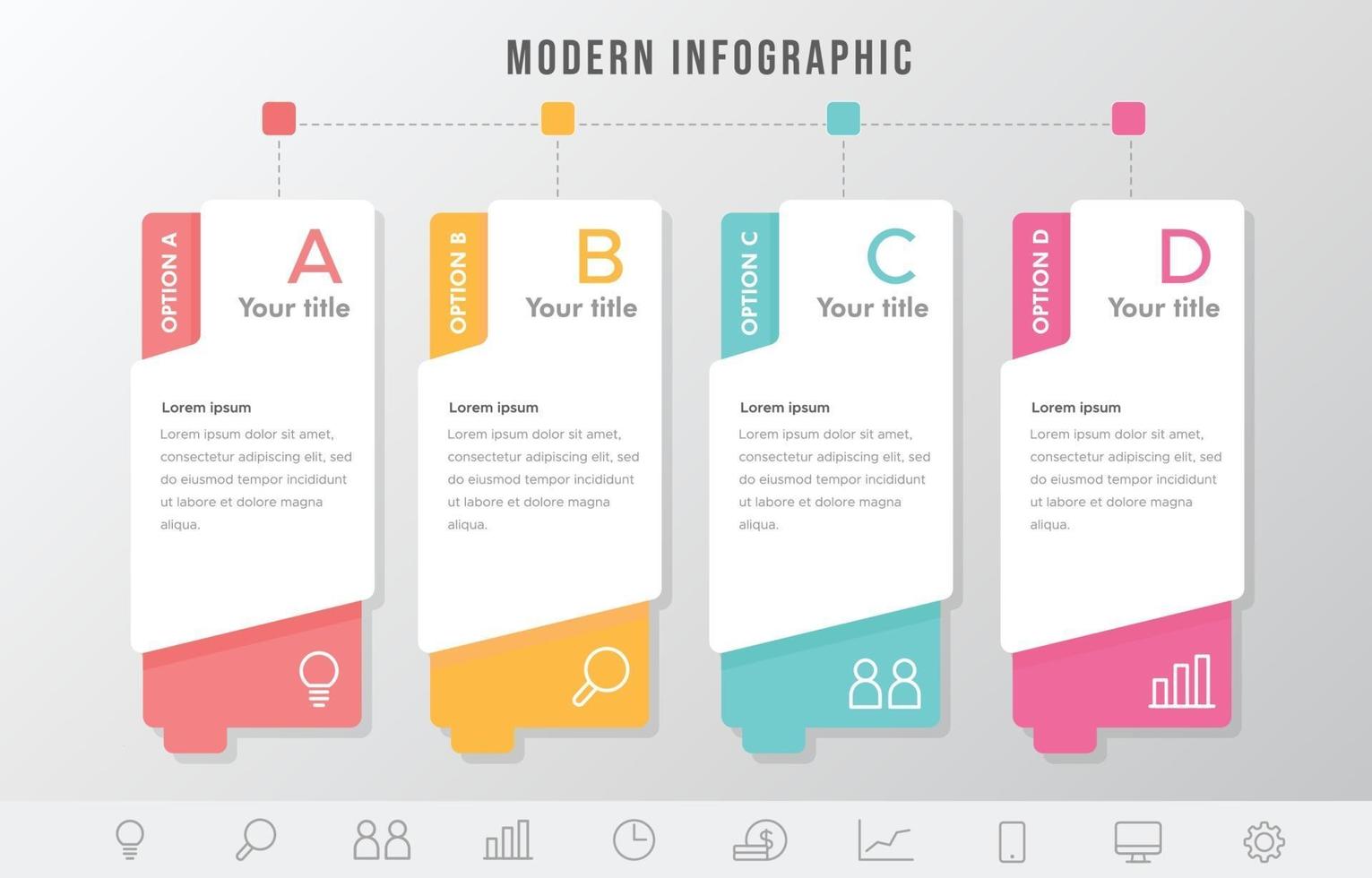 MODERN INFOGRAPHIC

OPTION A

A

Your title

Lorem ipsum

Lorem ipsum dolor sit amet, consectetur adipiscing elit, sed do eiusmod tempor incididunt ut labore et dolore magna aliqua.

OPTION B

B

Your title

Lorem ipsum

Lorem ipsum dolor sit amet, consectetur adipiscing elit, sed do eiusmod tempor incididunt ut labore et dolore magna aliqua.

OPTION C

C

Your title

Lorem ipsum

Lorem ipsum dolor sit amet, consectetur adipiscing elit, sed do eiusmod tempor incididunt ut labore et dolore magna aliqua.

OPTION D

D

Your title

Lorem ipsum

Lorem ipsum dolor sit amet, consectetur adipiscing elit, sed do eiusmod tempor incididunt ut labore et dolore magna aliqua.