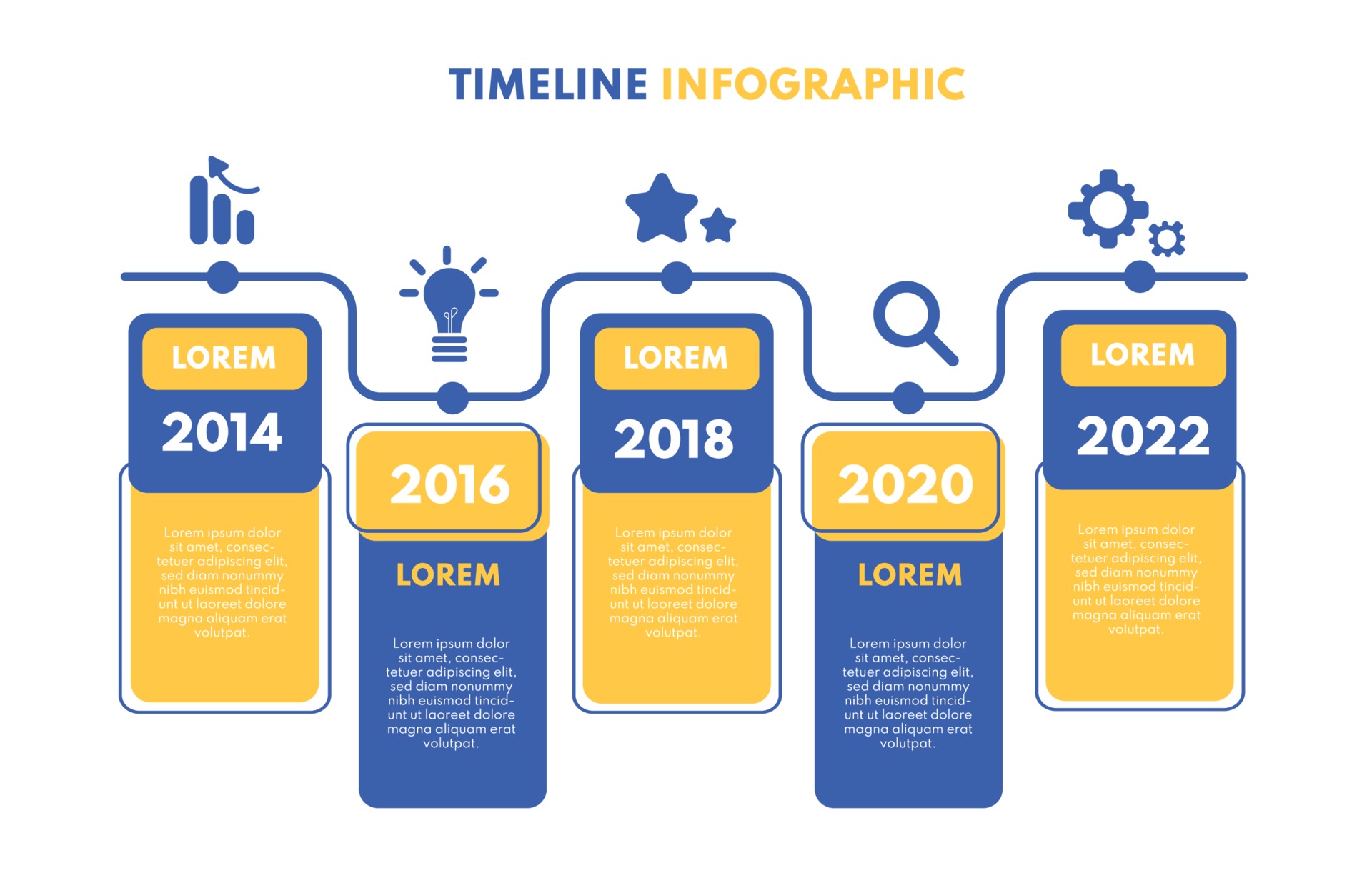 TIMELINE INFOGRAPHIC

LOREM
2014
Lorem ipsum dolor sit amet, consectetuer adipiscing elit, sed diam nonummy nibh euismod tincidunt ut laoreet dolore magna aliquam erat volutpat.

2016
LOREM
Lorem ipsum dolor sit amet, consectetuer adipiscing elit, sed diam nonummy nibh euismod tincidunt ut laoreet dolore magna aliquam erat volutpat.

LOREM
2018
Lorem ipsum dolor sit amet, consectetuer adipiscing elit, sed diam nonummy nibh euismod tincidunt ut laoreet dolore magna aliquam erat volutpat.

2020
LOREM
Lorem ipsum dolor sit amet, consectetuer adipiscing elit, sed diam nonummy nibh euismod tincidunt ut laoreet dolore magna aliquam erat volutpat.

LOREM
2022
Lorem ipsum dolor sit amet, consectetuer adipiscing elit, sed diam nonummy nibh euismod tincidunt ut laoreet dolore magna aliquam erat volutpat.