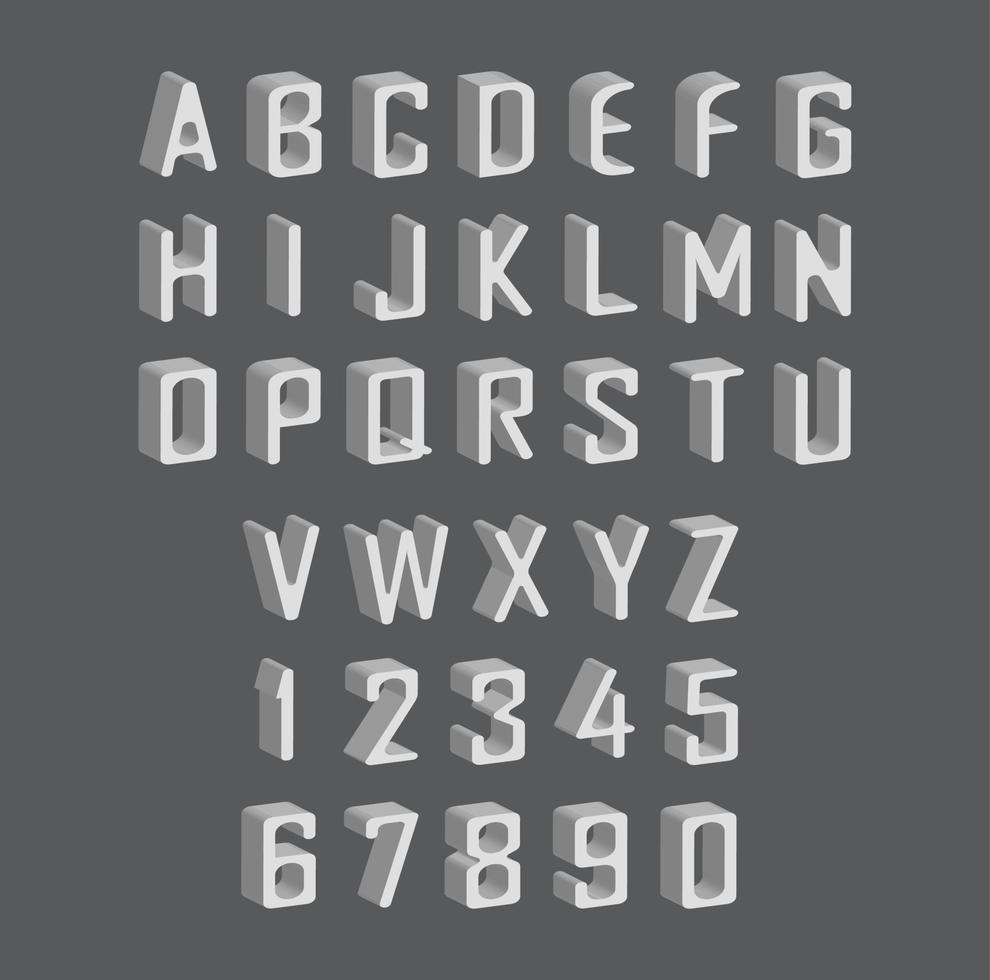 A B C D E F G
H I J K L M N
O P Q R S T U
V W X Y Z
1 2 3 4 5
6 7 8 9 0