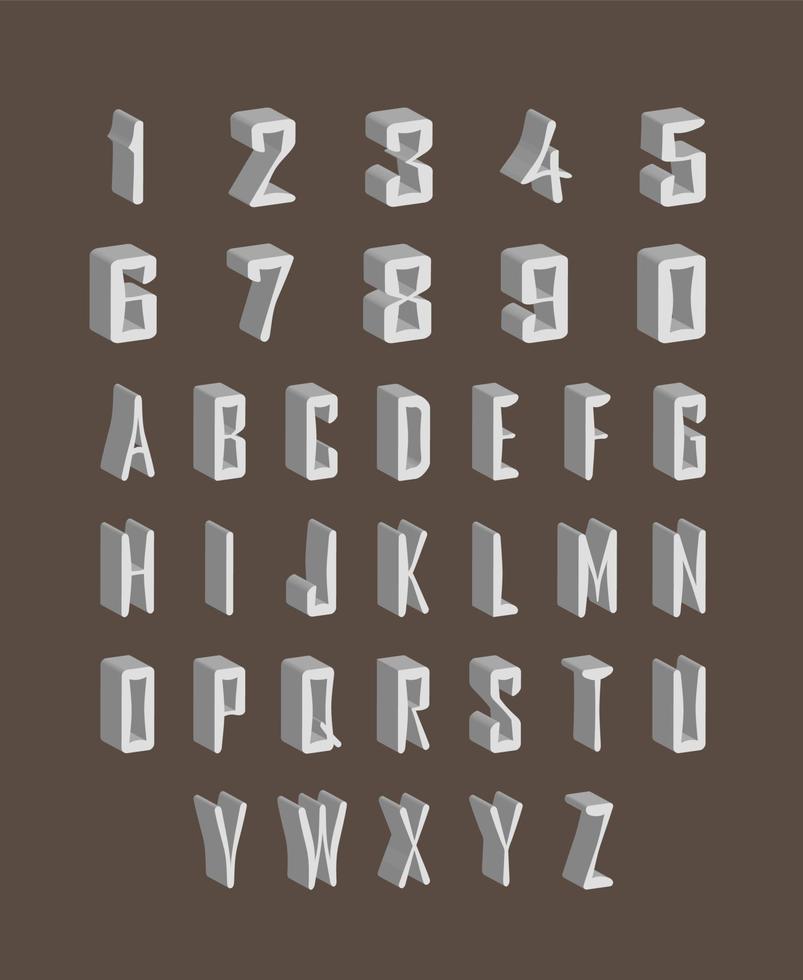 1 2 3 4 5
6 7 8 9 0
A B C D E F G
H I J K L M N
O P Q R S T U
V W X Y Z