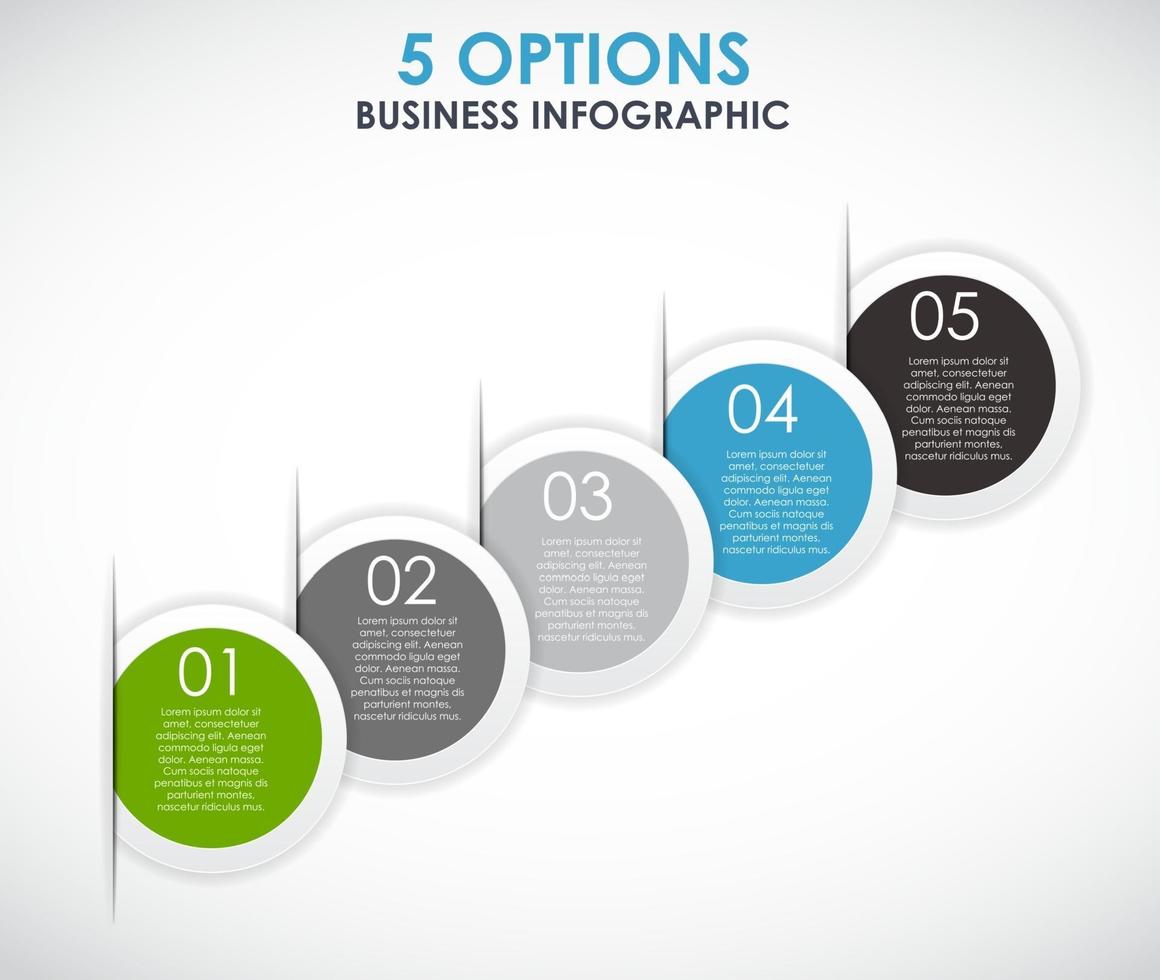 5 OPTIONS
BUSINESS INFOGRAPHIC

01
Lorem ipsum dolor sit amet, consectetuer adipiscing elit. Aenean commodo ligula eget dolor. Aenean massa. Cum sociis natoque penatibus et magnis dis parturient montes, nascetur ridiculus mus.

02
Lorem ipsum dolor sit amet, consectetuer adipiscing elit. Aenean commodo ligula eget dolor. Aenean massa. Cum sociis natoque penatibus et magnis dis parturient montes, nascetur ridiculus mus.

03
Lorem ipsum dolor sit amet, consectetuer adipiscing elit. Aenean commodo ligula eget dolor. Aenean massa. Cum sociis natoque penatibus et magnis dis parturient montes, nascetur ridiculus mus.

04
Lorem ipsum dolor sit amet, consectetuer adipiscing elit. Aenean commodo ligula eget dolor. Aenean massa. Cum sociis natoque penatibus et magnis dis parturient montes, nascetur ridiculus mus.

05
Lorem ipsum dolor sit amet, consectetuer adipiscing elit. Aenean commodo ligula eget dolor. Aenean massa. Cum sociis natoque penatibus et magnis dis parturient montes, nascetur ridiculus mus.