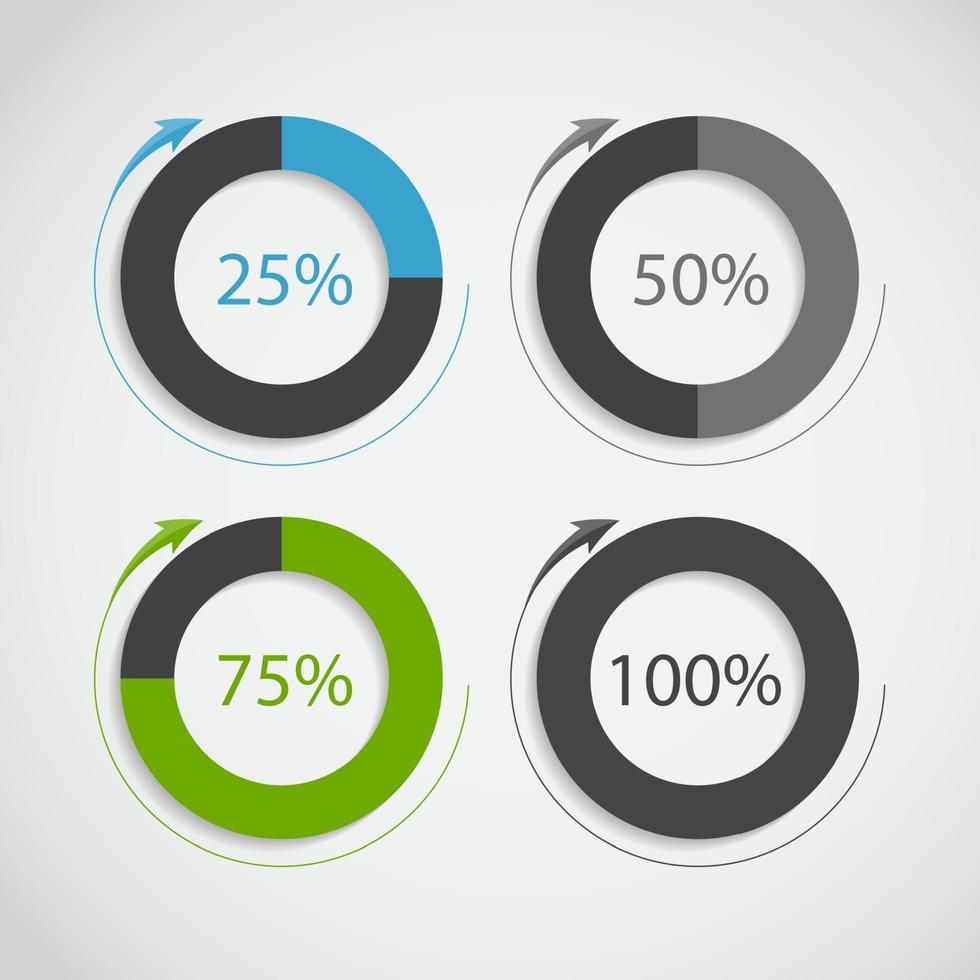 25%

50%

75%

100%