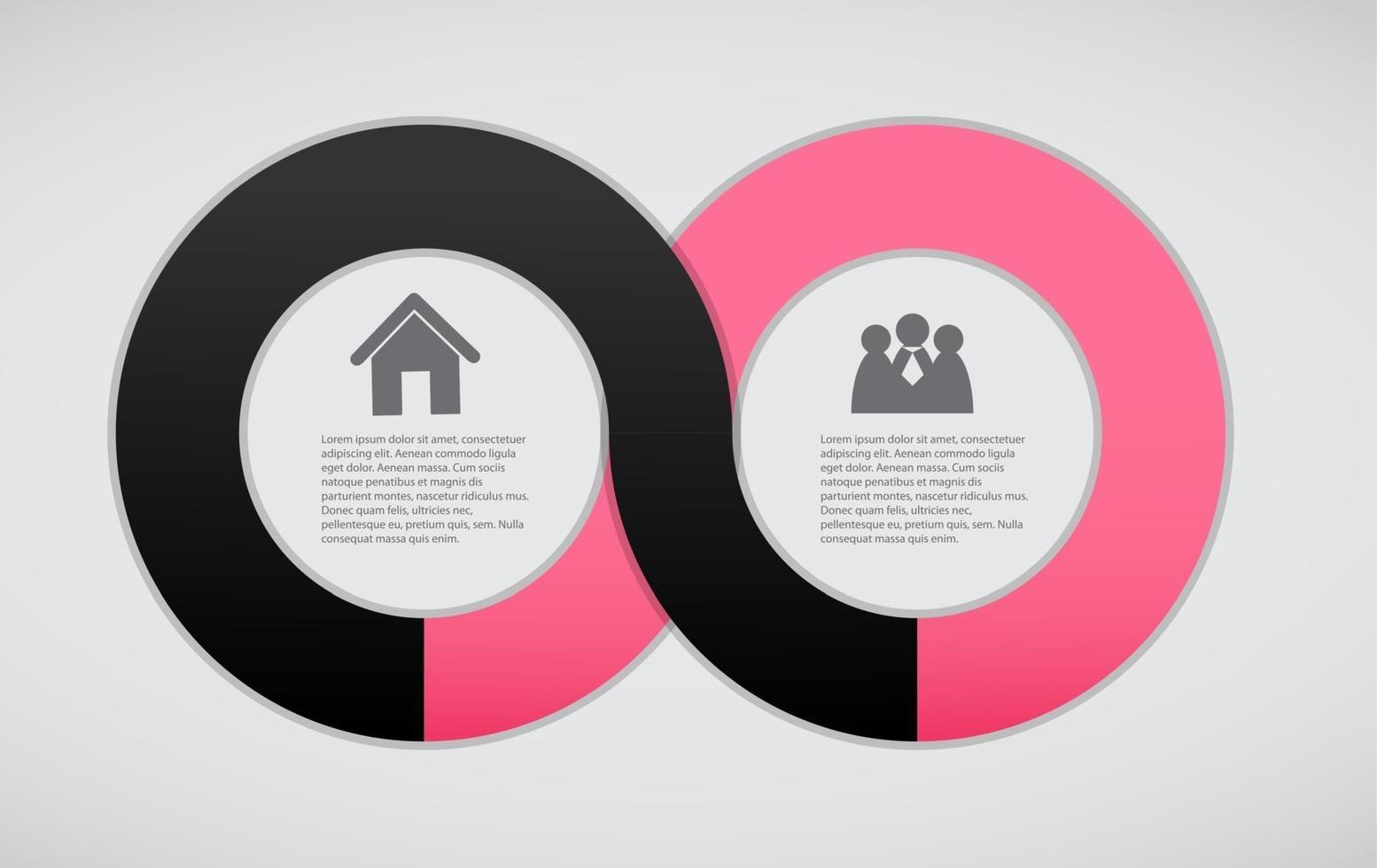 Lorem ipsum dolor sit amet, consectetuer adipiscing elit. Aenean commodo ligula eget dolor. Aenean massa. Cum sociis natoque penatibus et magnis dis parturient montes, nascetur ridiculus mus. Donec quam felis, ultricies nec, pellentesque eu, pretium quis, sem. Nulla consequat massa quis enim.

Lorem ipsum dolor sit amet, consectetuer adipiscing elit. Aenean commodo ligula eget dolor. Aenean massa. Cum sociis natoque penatibus et magnis dis parturient montes, nascetur ridiculus mus. Donec quam felis, ultricies nec, pellentesque eu, pretium quis, sem. Nulla consequat massa quis enim.