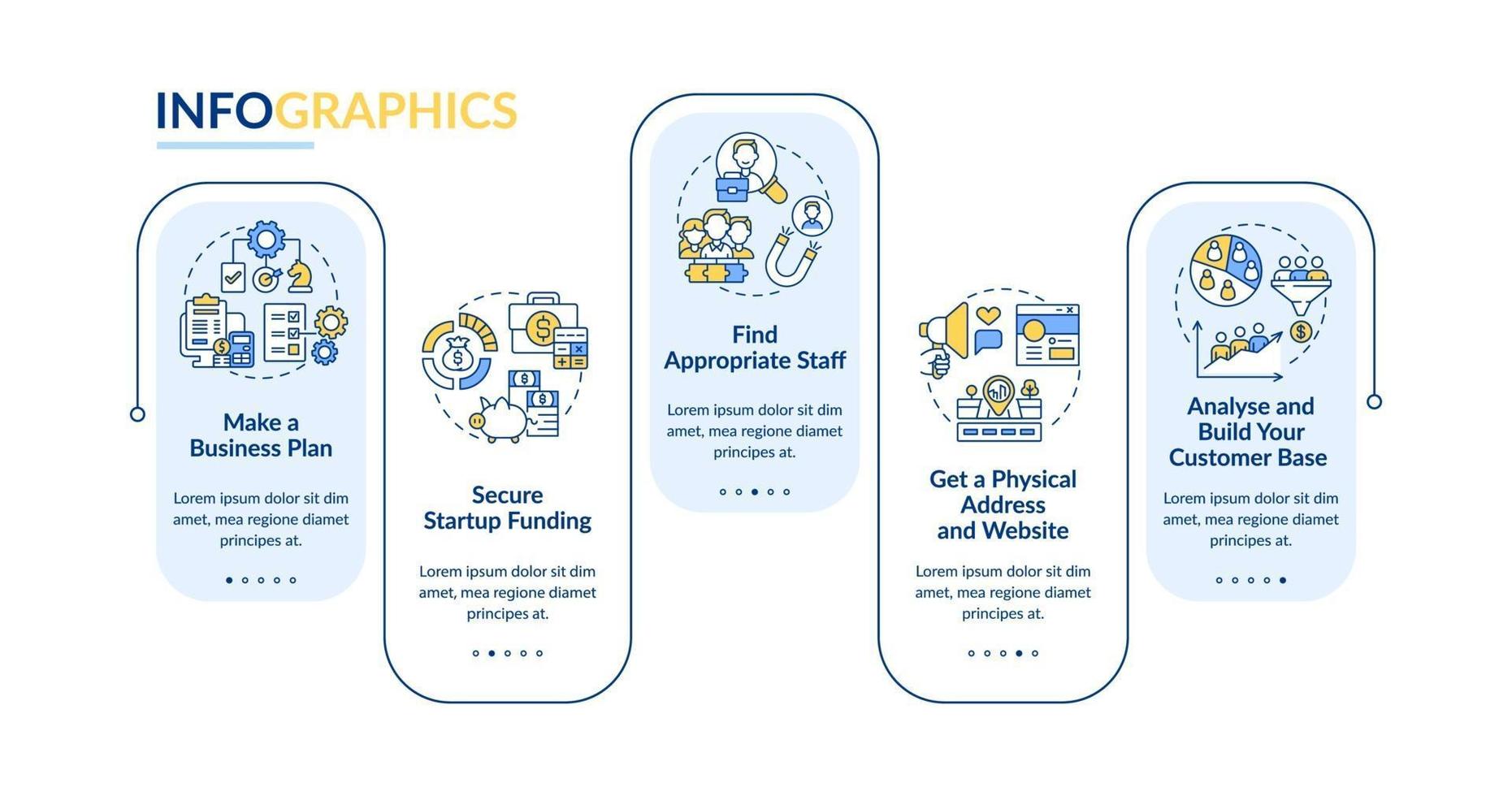 INFOGRAPHICS

Make a Business Plan

Lorem ipsum dolor sit dim amet, mea regione diamet principes at.

Secure Startup Funding

Lorem ipsum dolor sit dim amet, mea regione diamet principes at.

Find Appropriate Staff

Lorem ipsum dolor sit dim amet, mea regione diamet principes at.

Get a Physical Address and Website

Lorem ipsum dolor sit dim amet, mea regione diamet principes at.

Analyse and Build Your Customer Base

Lorem ipsum dolor sit dim amet, mea regione diamet principes at.