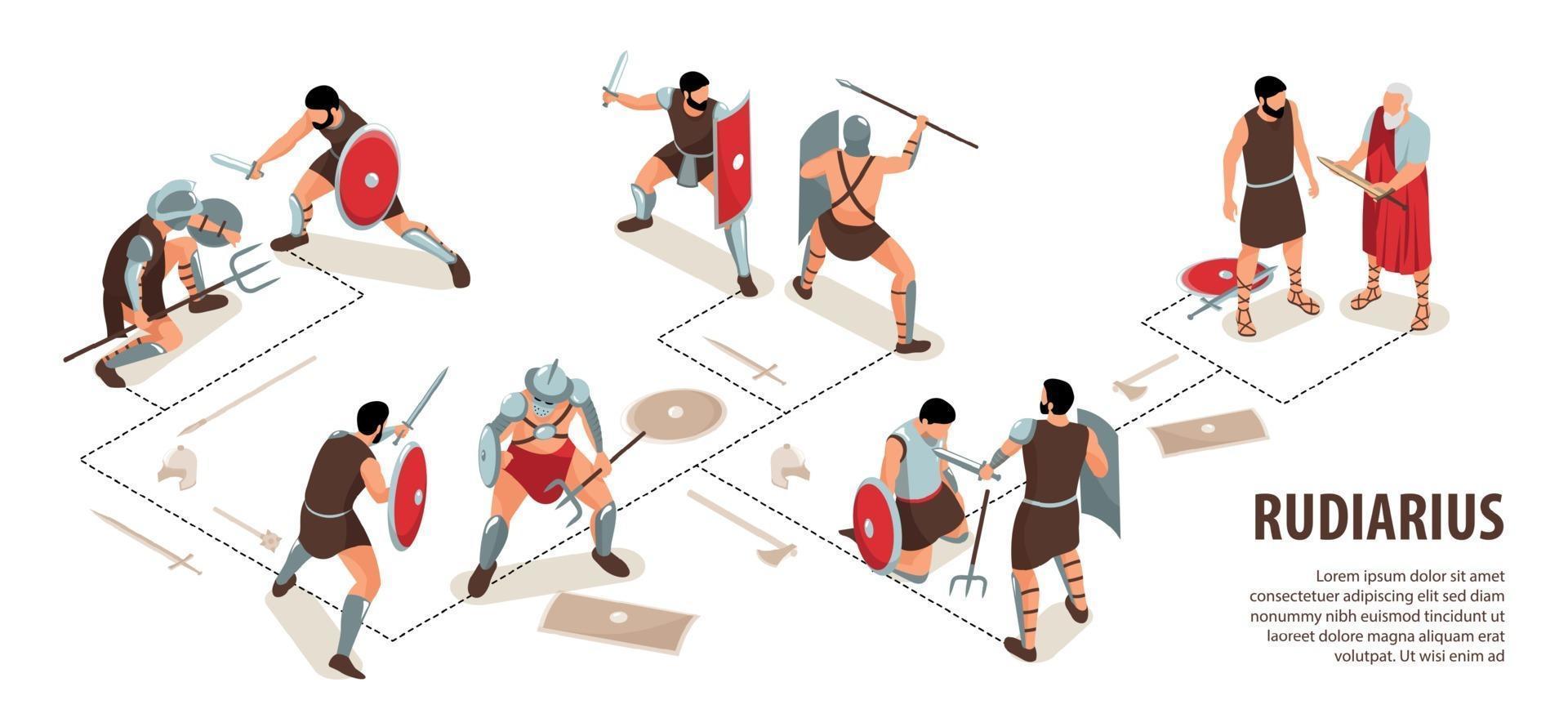 RUDIARIUS

Lorem ipsum dolor sit amet consectetuer adipiscing elit sed diam nonummy nibh euismod tincidunt ut laoreet dolore magna aliquam erat volutpat. Ut wisi enim ad