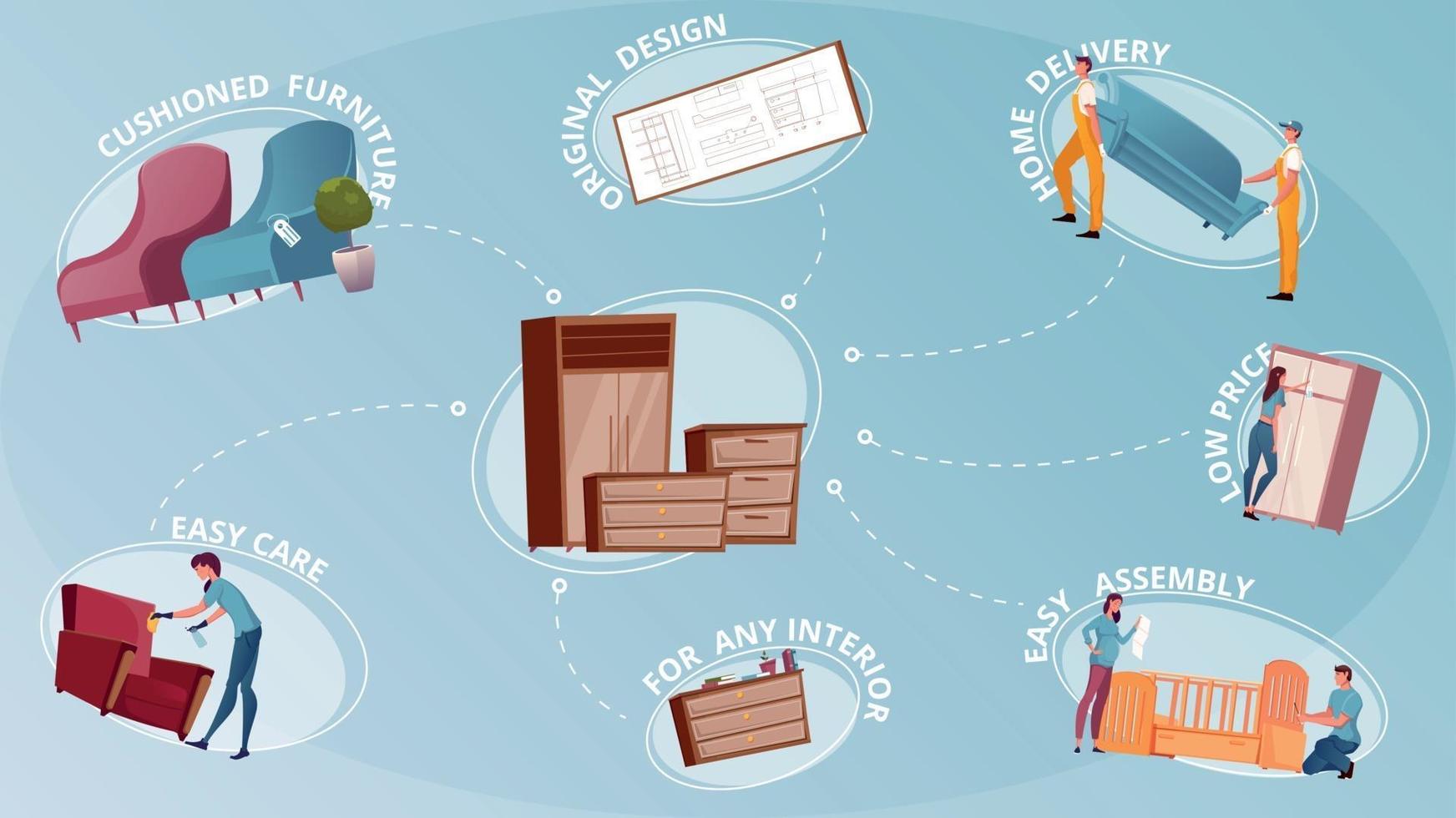 CUSHIONED FURNITURE

ORIGINAL DESIGN

HOME DELIVERY

LOW PRICE

EASY CARE

FOR ANY INTERIOR

EASY ASSEMBLY