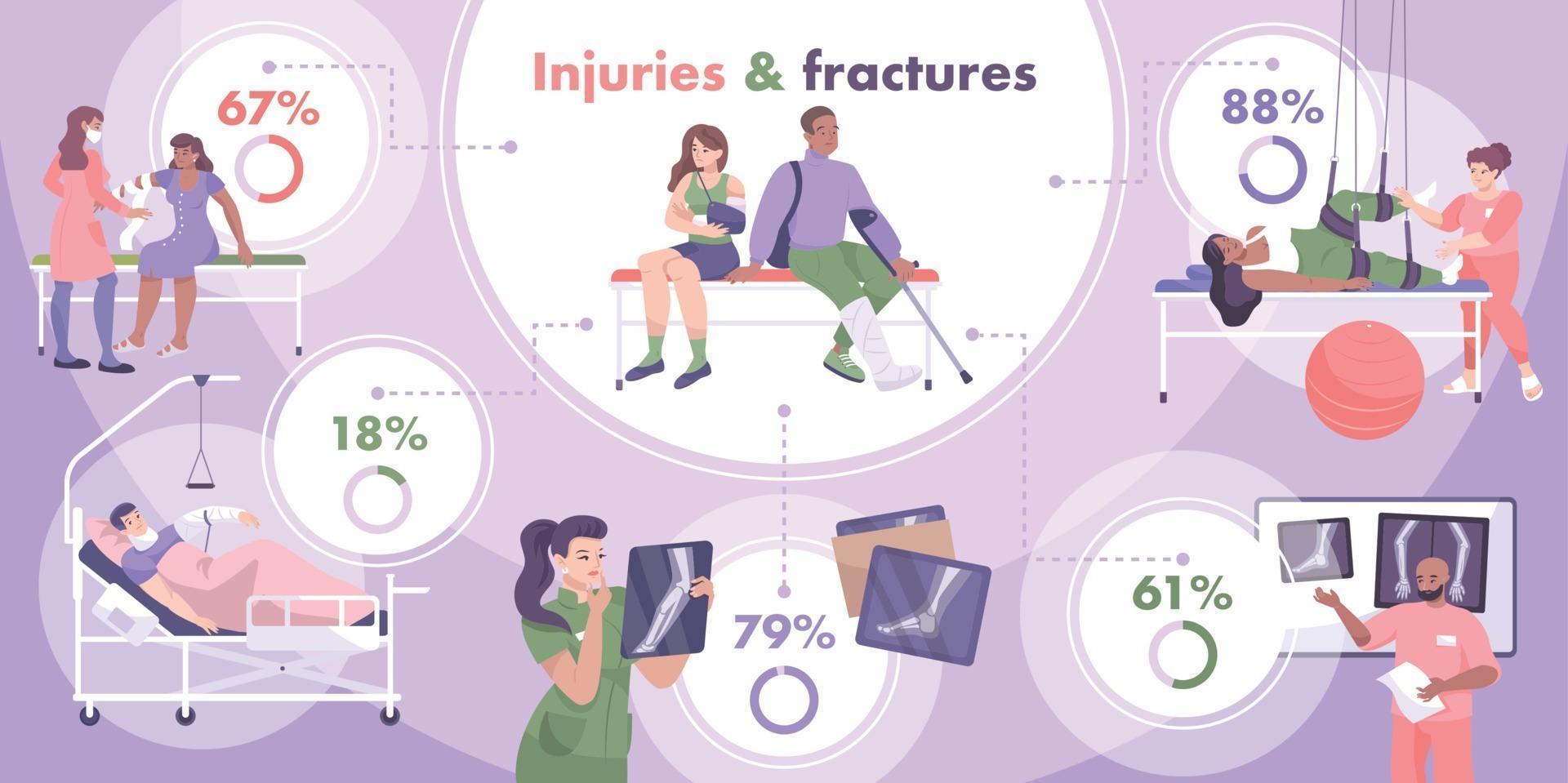 Injuries & fractures

67%

88%

18%

79%

61%