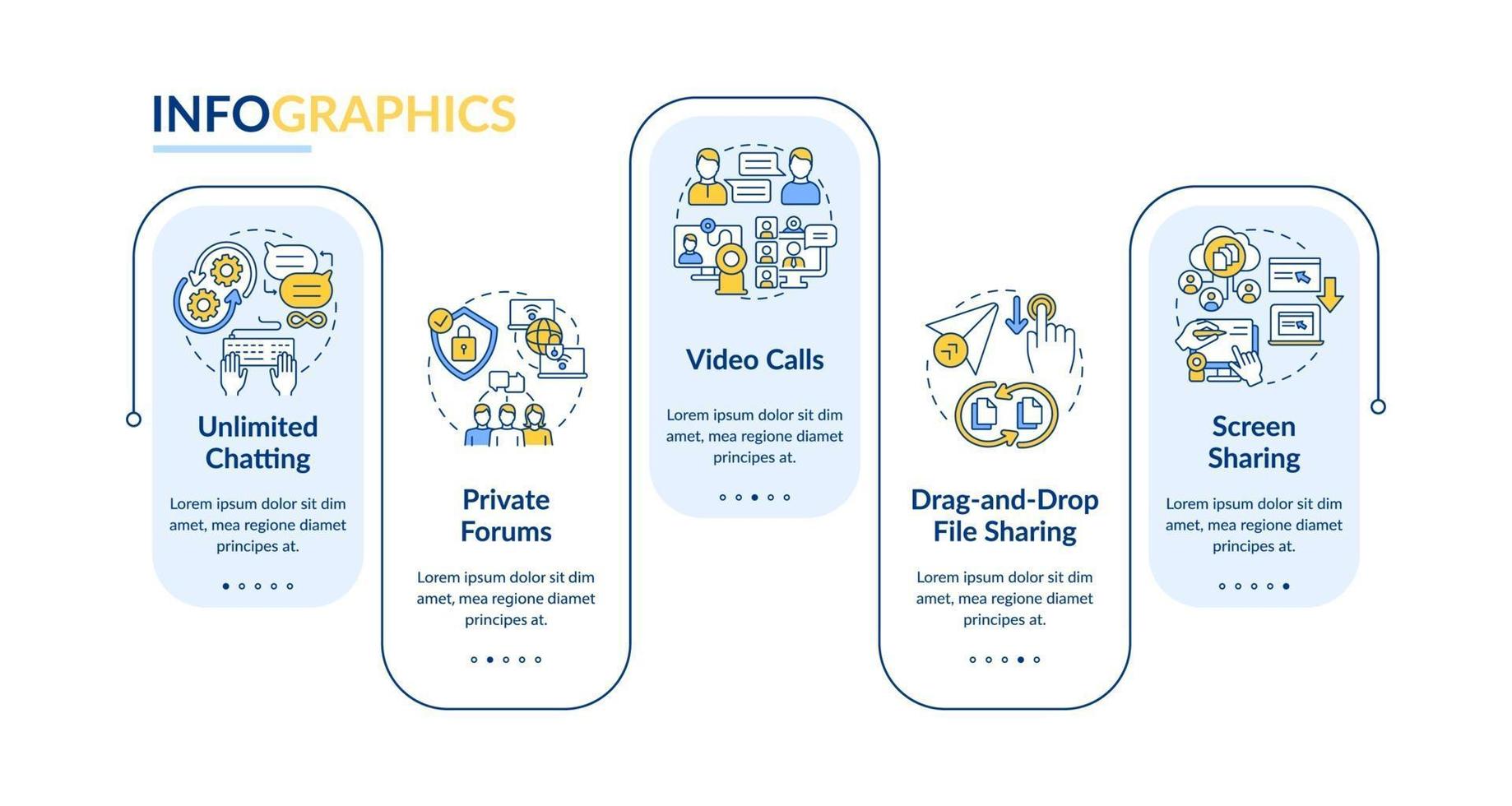 INFOGRAPHICS

Unlimited Chatting

Lorem ipsum dolor sit dim amet, mea regione diamet principes at.

Private Forums

Lorem ipsum dolor sit dim amet, mea regione diamet principes at.

Video Calls

Lorem ipsum dolor sit dim amet, mea regione diamet principes at.

Drag-and-Drop File Sharing

Lorem ipsum dolor sit dim amet, mea regione diamet principes at.

Screen Sharing

Lorem ipsum dolor sit dim amet, mea regione diamet principes at.