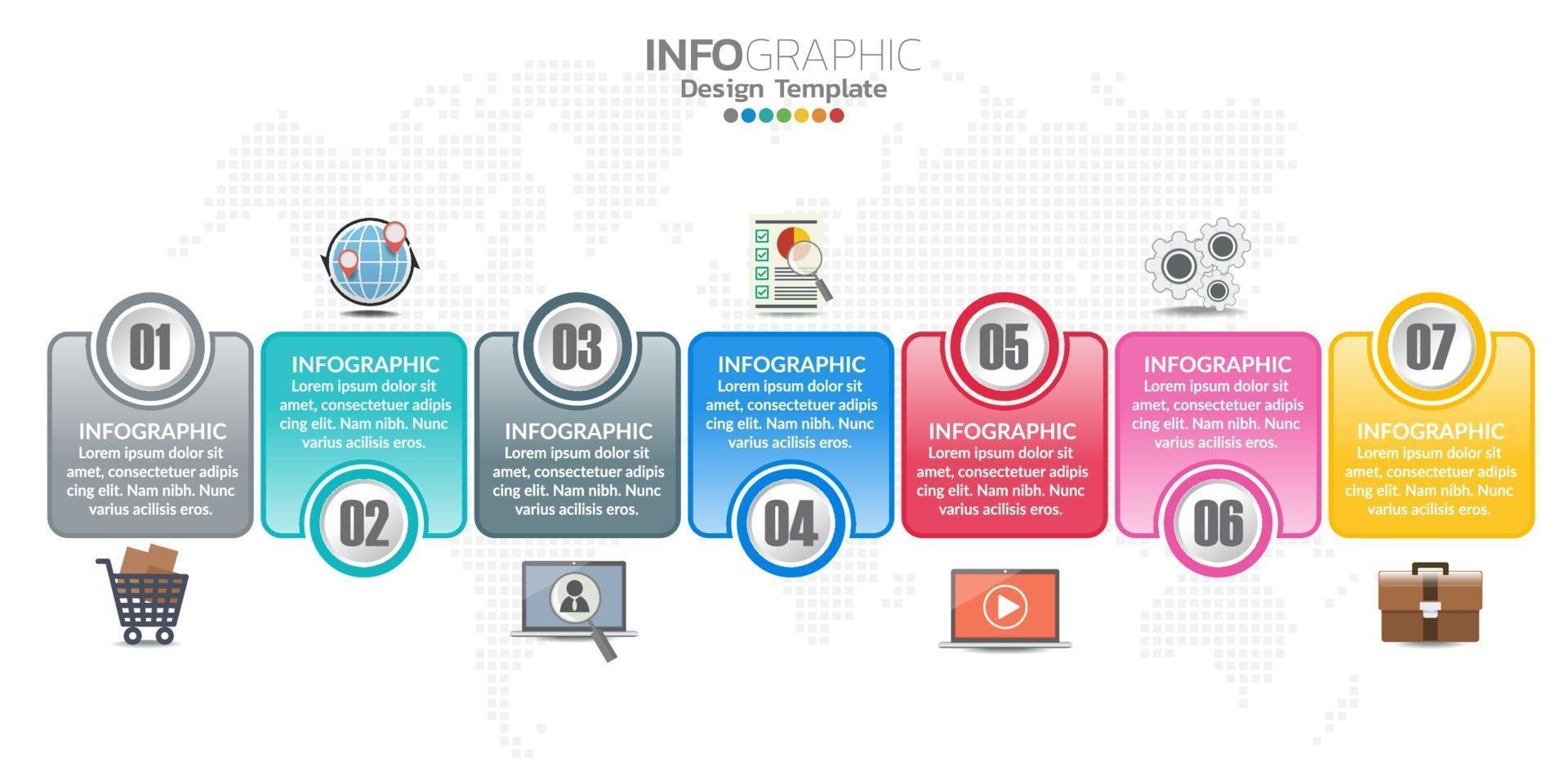 INFOGRAPHIC
Design Template

01
INFOGRAPHIC
Lorem ipsum dolor sit amet, consectetuer adipis cing elit. Nam nibh. Nunc varius acilisis eros.

INFOGRAPHIC
Lorem ipsum dolor sit amet, consectetuer adipis cing elit. Nam nibh. Nunc varius acilisis eros.
02

03
INFOGRAPHIC
Lorem ipsum dolor sit amet, consectetuer adipis cing elit. Nam nibh. Nunc varius acilisis eros.

INFOGRAPHIC
Lorem ipsum dolor sit amet, consectetuer adipis cing elit. Nam nibh. Nunc varius acilisis eros.
04

05
INFOGRAPHIC
Lorem ipsum dolor sit amet, consectetuer adipis cing elit. Nam nibh. Nunc varius acilisis eros.

INFOGRAPHIC
Lorem ipsum dolor sit amet, consectetuer adipis cing elit. Nam nibh. Nunc varius acilisis eros.
06

07
INFOGRAPHIC
Lorem ipsum dolor sit amet, consectetuer adipis cing elit. Nam nibh. Nunc varius acilisis eros.