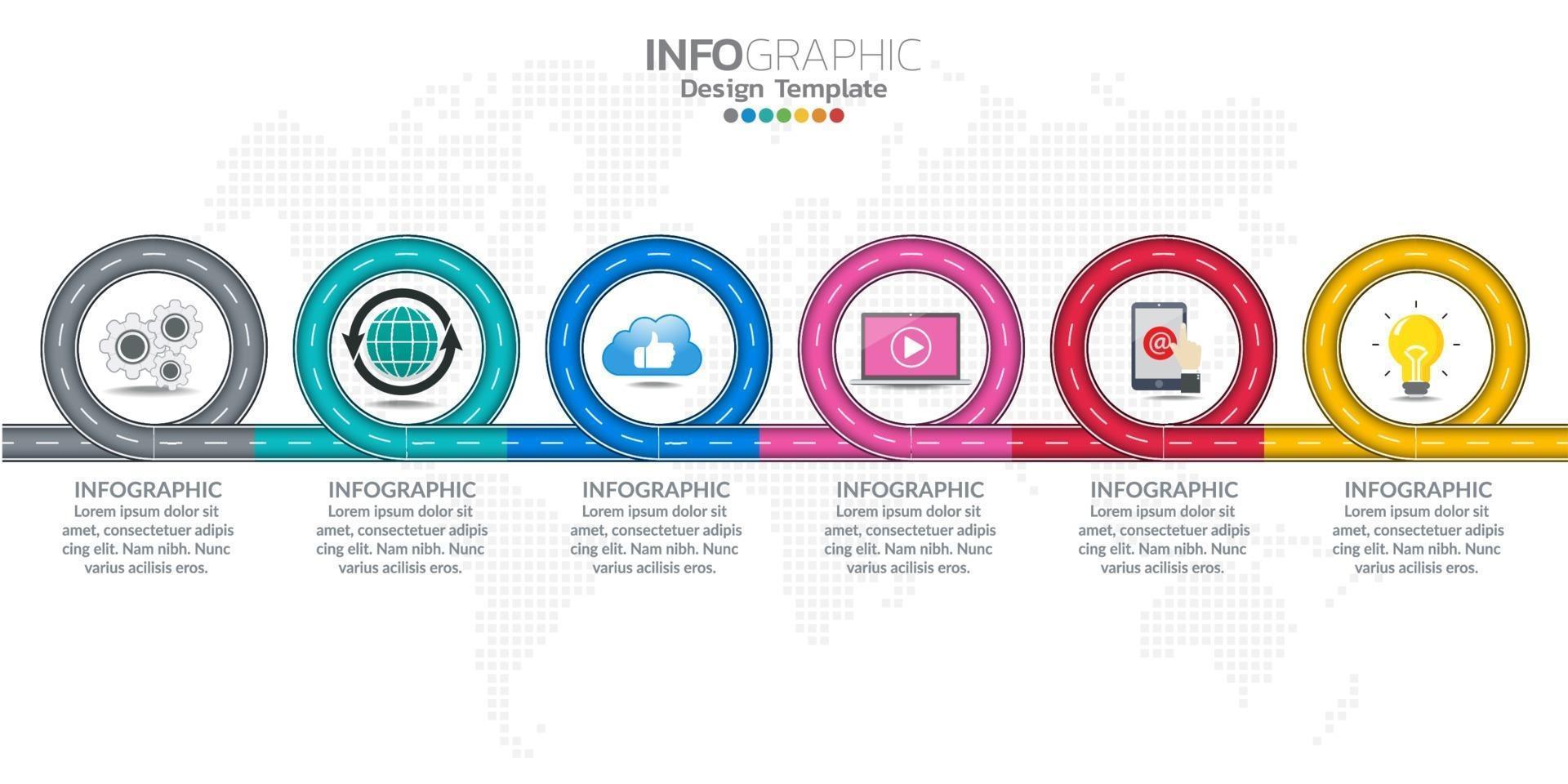 INFOGRAPHIC
Design Template

@

INFOGRAPHIC
Lorem ipsum dolor sit amet, consectetuer adipis cing elit. Nam nibh. Nunc varius acilisis eros.

INFOGRAPHIC
Lorem ipsum dolor sit amet, consectetuer adipis cing elit. Nam nibh. Nunc varius acilisis eros.

INFOGRAPHIC
Lorem ipsum dolor sit amet, consectetuer adipis cing elit. Nam nibh. Nunc varius acilisis eros.

INFOGRAPHIC
Lorem ipsum dolor sit amet, consectetuer adipis cing elit. Nam nibh. Nunc varius acilisis eros.

INFOGRAPHIC
Lorem ipsum dolor sit amet, consectetuer adipis cing elit. Nam nibh. Nunc varius acilisis eros.

INFOGRAPHIC
Lorem ipsum dolor sit amet, consectetuer adipis cing elit. Nam nibh. Nunc varius acilisis eros.