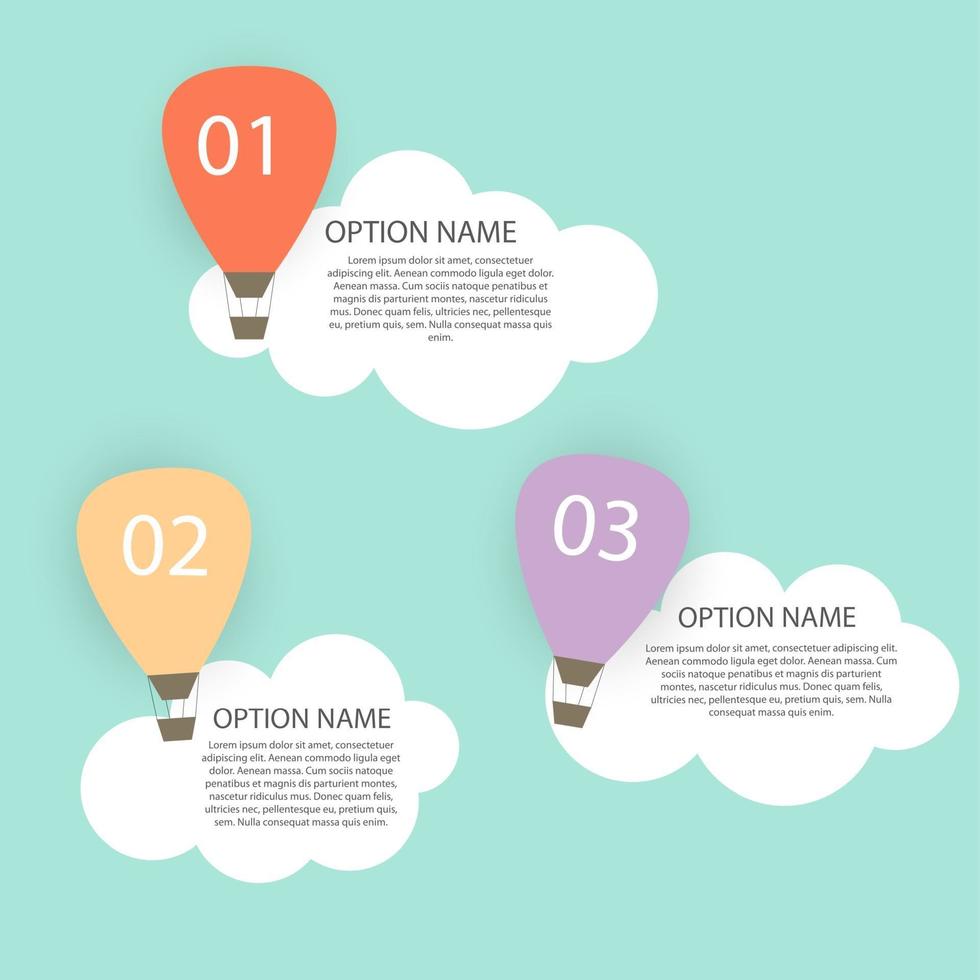 01

OPTION NAME

Lorem ipsum dolor sit amet, consectetuer adipiscing elit. Aenean commodo ligula eget dolor. Aenean massa. Cum sociis natoque penatibus et magnis dis parturient montes, nascetur ridiculus mus. Donec quam felis, ultricies nec, pellentesque eu, pretium quis, sem. Nulla consequat massa quis enim.

02

OPTION NAME

Lorem ipsum dolor sit amet, consectetuer adipiscing elit. Aenean commodo ligula eget dolor. Aenean massa. Cum sociis natoque penatibus et magnis dis parturient montes, nascetur ridiculus mus. Donec quam felis, ultricies nec, pellentesque eu, pretium quis, sem. Nulla consequat massa quis enim.

03

OPTION NAME

Lorem ipsum dolor sit amet, consectetuer adipiscing elit. Aenean commodo ligula eget dolor. Aenean massa. Cum sociis natoque penatibus et magnis dis parturient montes, nascetur ridiculus mus. Donec quam felis, ultricies nec, pellentesque eu, pretium quis, sem. Nulla consequat massa quis enim.