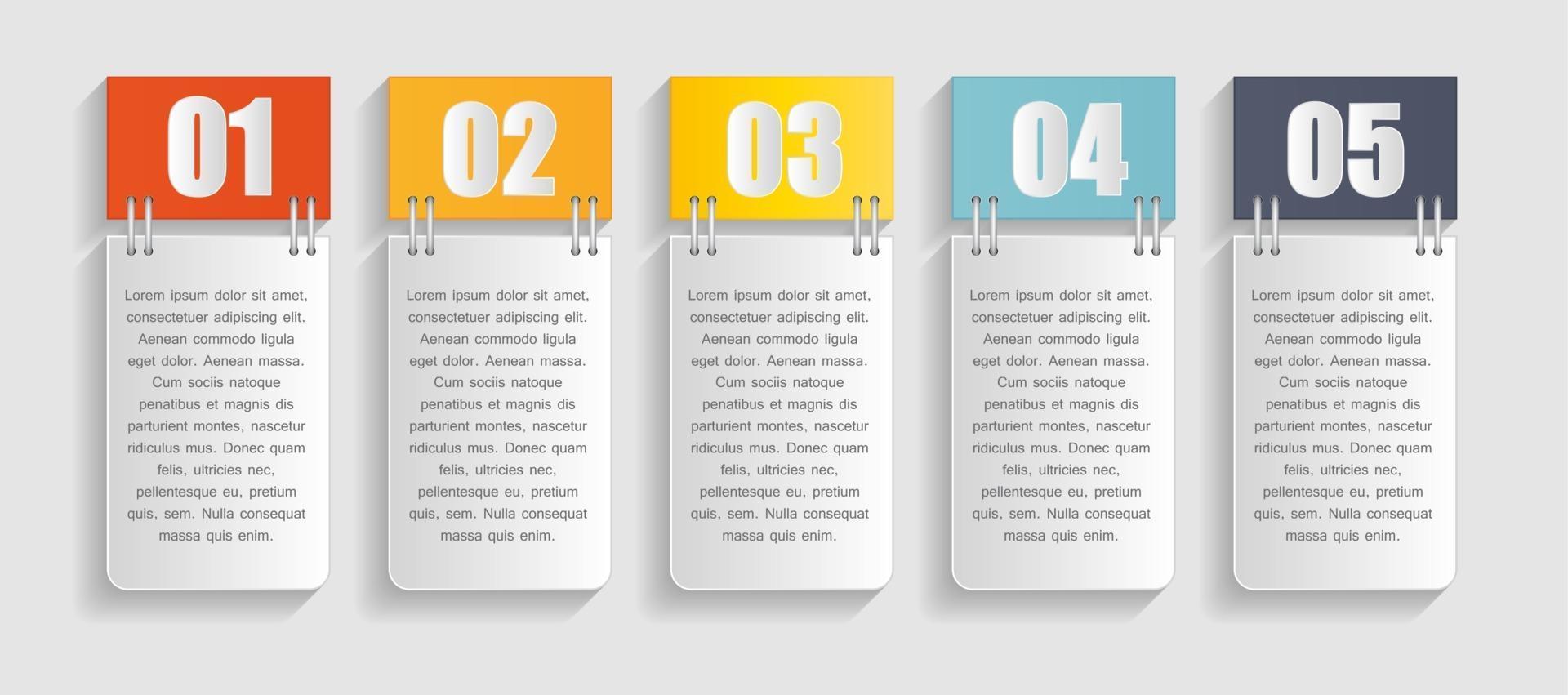 01

Lorem ipsum dolor sit amet, consectetuer adipiscing elit. Aenean commodo ligula eget dolor. Aenean massa. Cum sociis natoque penatibus et magnis dis parturient montes, nascetur ridiculus mus. Donec quam felis, ultricies nec, pellentesque eu, pretium quis, sem. Nulla consequat massa quis enim.

02

Lorem ipsum dolor sit amet, consectetuer adipiscing elit. Aenean commodo ligula eget dolor. Aenean massa. Cum sociis natoque penatibus et magnis dis parturient montes, nascetur ridiculus mus. Donec quam felis, ultricies nec, pellentesque eu, pretium quis, sem. Nulla consequat massa quis enim.

03

Lorem ipsum dolor sit amet, consectetuer adipiscing elit. Aenean commodo ligula eget dolor. Aenean massa. Cum sociis natoque penatibus et magnis dis parturient montes, nascetur ridiculus mus. Donec quam felis, ultricies nec, pellentesque eu, pretium quis, sem. Nulla consequat massa quis enim.

04

Lorem ipsum dolor sit amet, consectetuer adipiscing elit. Aenean commodo ligula eget dolor. Aenean massa. Cum sociis natoque penatibus et magnis dis parturient montes, nascetur ridiculus mus. Donec quam felis, ultricies nec, pellentesque eu, pretium quis, sem. Nulla consequat massa quis enim.

05

Lorem ipsum dolor sit amet, consectetuer adipiscing elit. Aenean commodo ligula eget dolor. Aenean massa. Cum sociis natoque penatibus et magnis dis parturient montes, nascetur ridiculus mus. Donec quam felis, ultricies nec, pellentesque eu, pretium quis, sem. Nulla consequat massa quis enim.