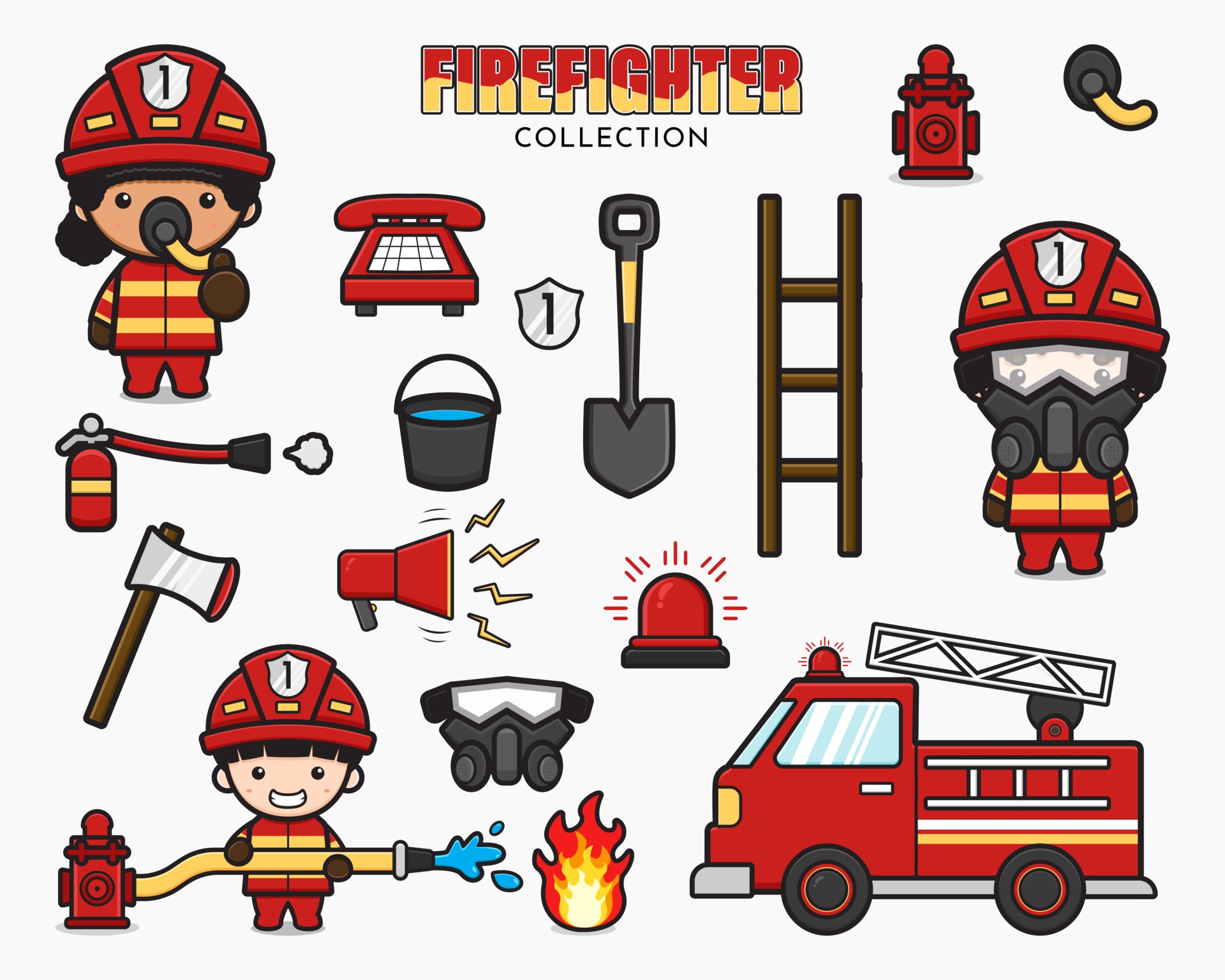 FIREFIGHTER
COLLECTION

1

1

1

1