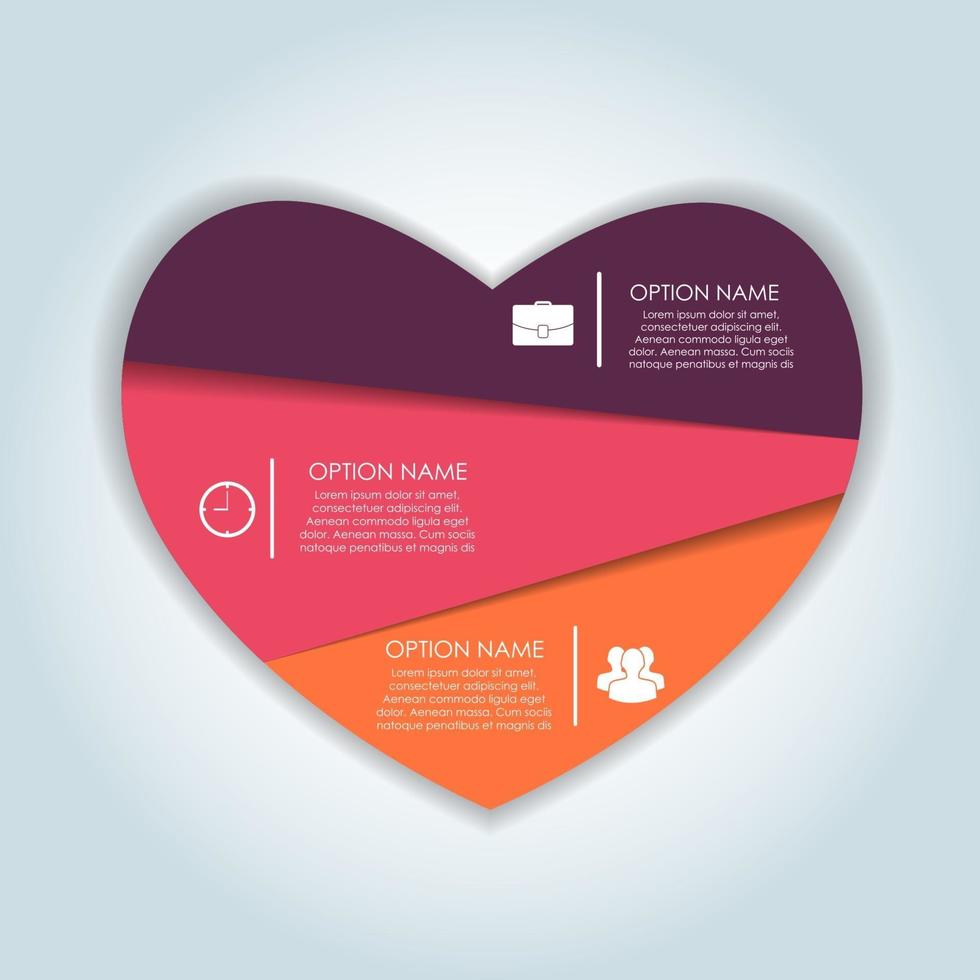 OPTION NAME
Lorem ipsum dolor sit amet, consectetuer adipiscing elit. Aenean commodo ligula eget dolor. Aenean massa. Cum sociis natoque penatibus et magnis dis

OPTION NAME
Lorem ipsum dolor sit amet, consectetuer adipiscing elit. Aenean commodo ligula eget dolor. Aenean massa. Cum sociis natoque penatibus et magnis dis

OPTION NAME
Lorem ipsum dolor sit amet, consectetuer adipiscing elit. Aenean commodo ligula eget dolor. Aenean massa. Cum sociis natoque penatibus et magnis dis