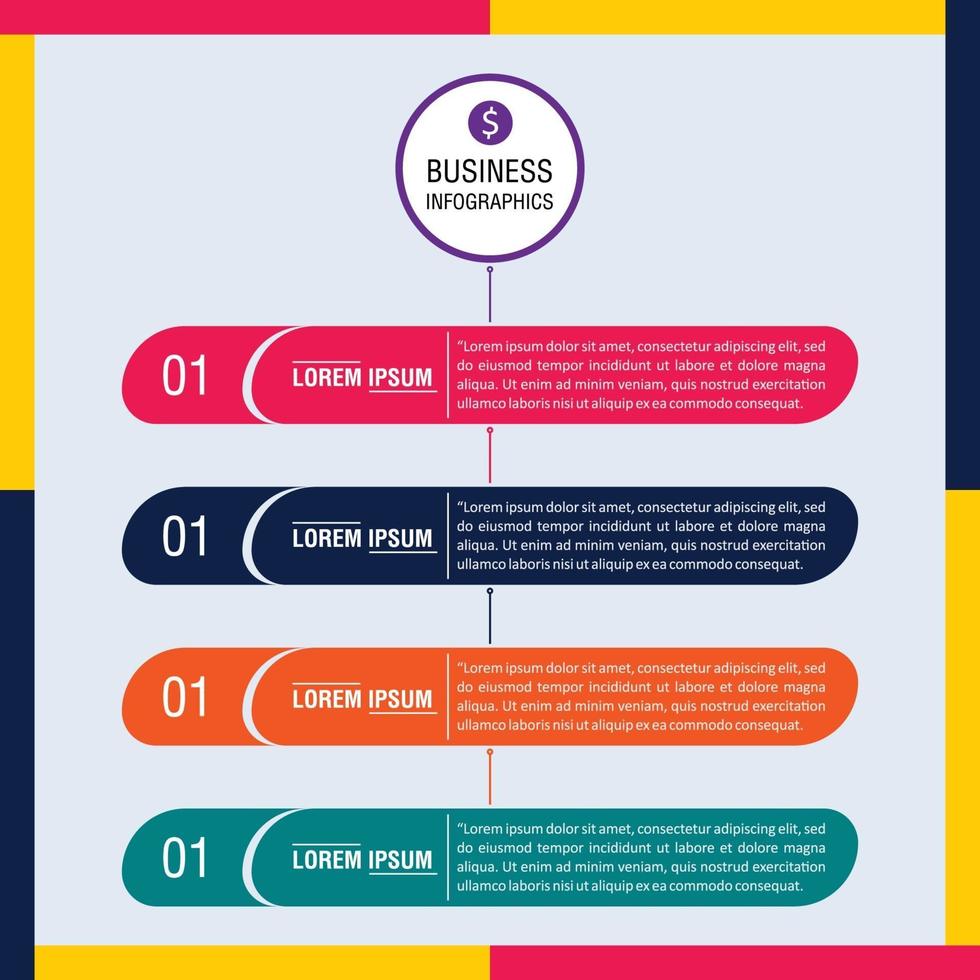 $

BUSINESS
INFOGRAPHICS

01

LOREM IPSUM

“Lorem ipsum dolor sit amet, consectetur adipiscing elit, sed do eiusmod tempor incididunt ut labore et dolore magna aliqua. Ut enim ad minim veniam, quis nostrud exercitation ullamco laboris nisi ut aliquip ex ea commodo consequat.

01

LOREM IPSUM

“Lorem ipsum dolor sit amet, consectetur adipiscing elit, sed do eiusmod tempor incididunt ut labore et dolore magna aliqua. Ut enim ad minim veniam, quis nostrud exercitation ullamco laboris nisi ut aliquip ex ea commodo consequat.

01

LOREM IPSUM

“Lorem ipsum dolor sit amet, consectetur adipiscing elit, sed do eiusmod tempor incididunt ut labore et dolore magna aliqua. Ut enim ad minim veniam, quis nostrud exercitation ullamco laboris nisi ut aliquip ex ea commodo consequat.

01

LOREM IPSUM

“Lorem ipsum dolor sit amet, consectetur adipiscing elit, sed do eiusmod tempor incididunt ut labore et dolore magna aliqua. Ut enim ad minim veniam, quis nostrud exercitation ullamco laboris nisi ut aliquip ex ea commodo consequat.