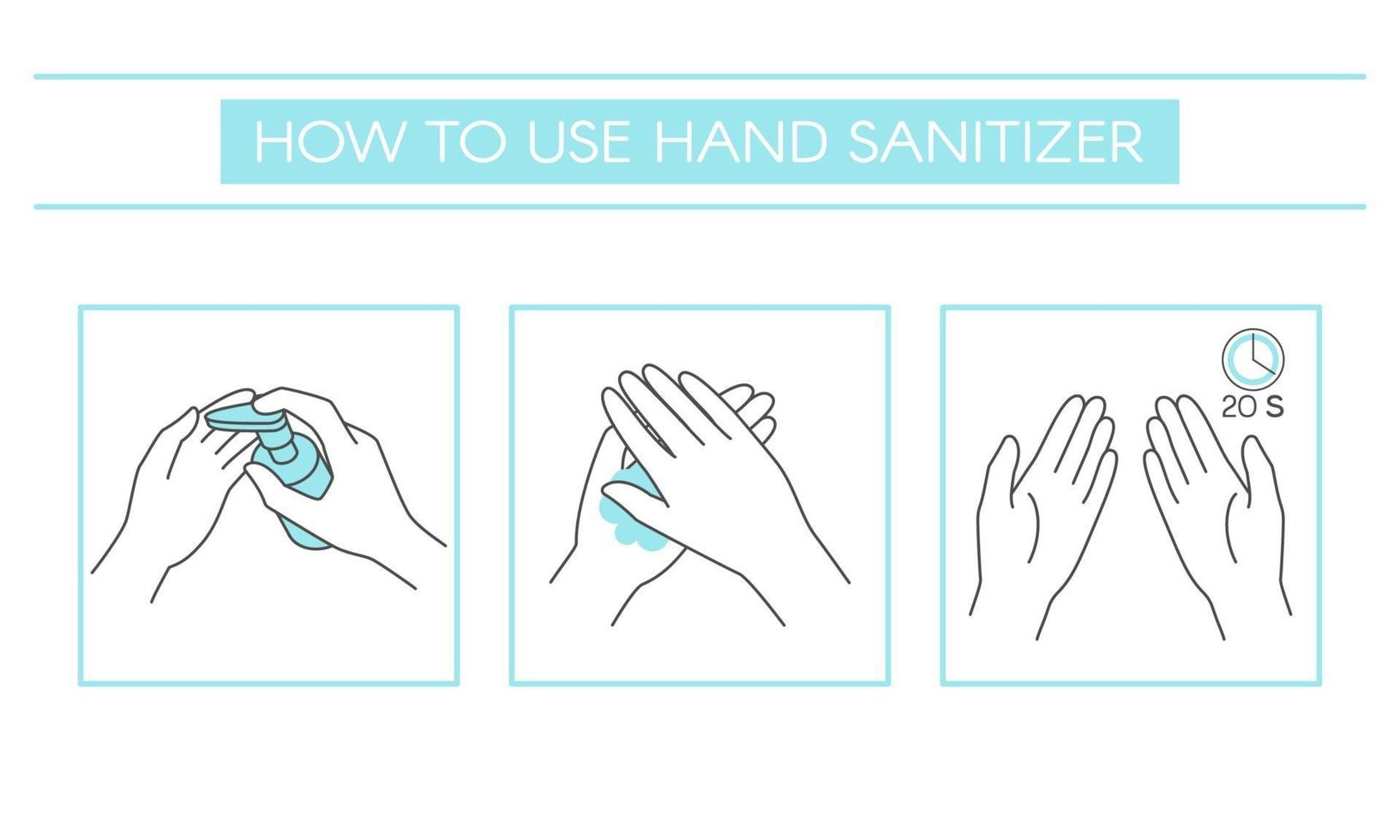 HOW TO USE HAND SANITIZER

20 S