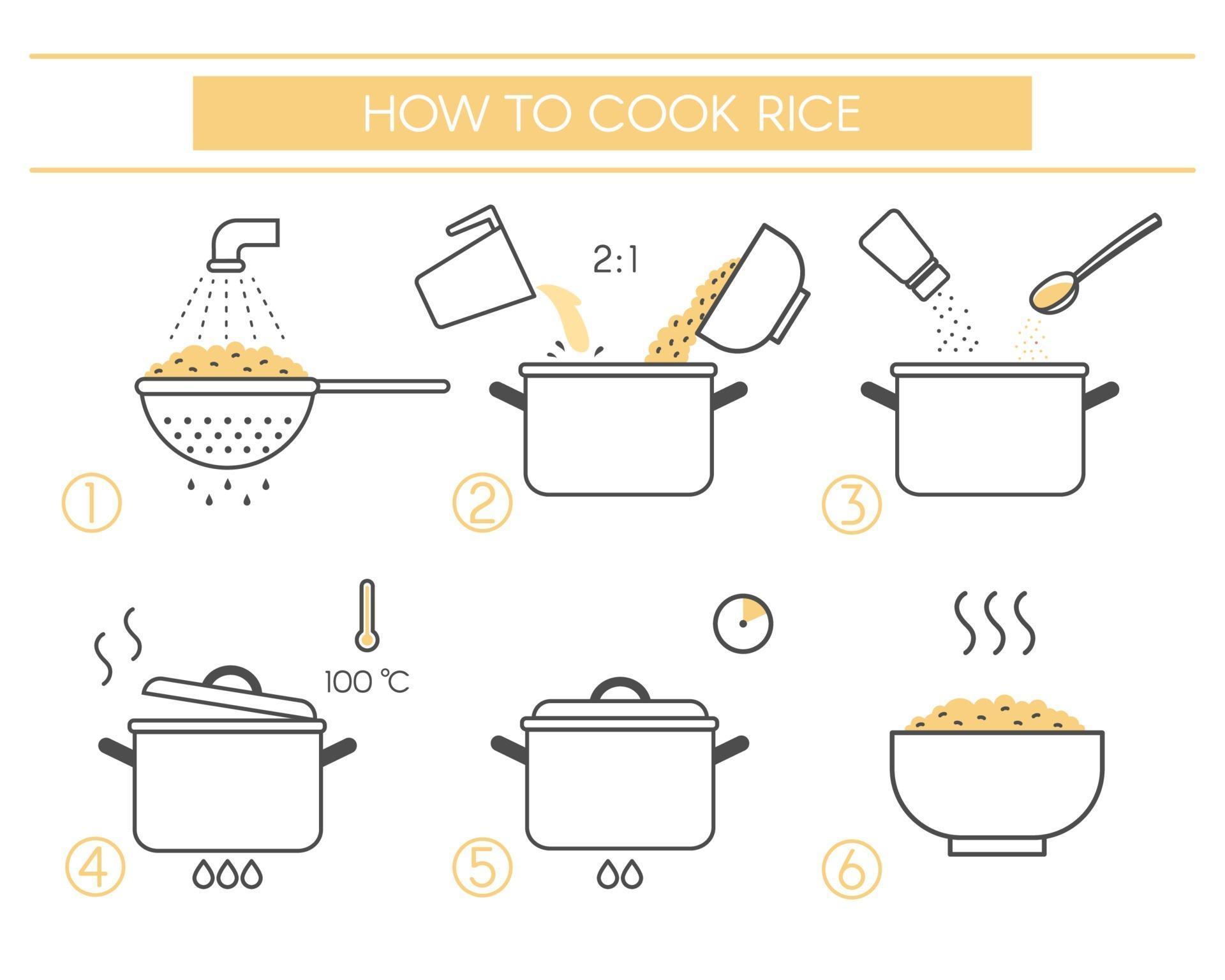 HOW TO COOK RICE

1

2:1

2

3

100 ℃

4

5

6