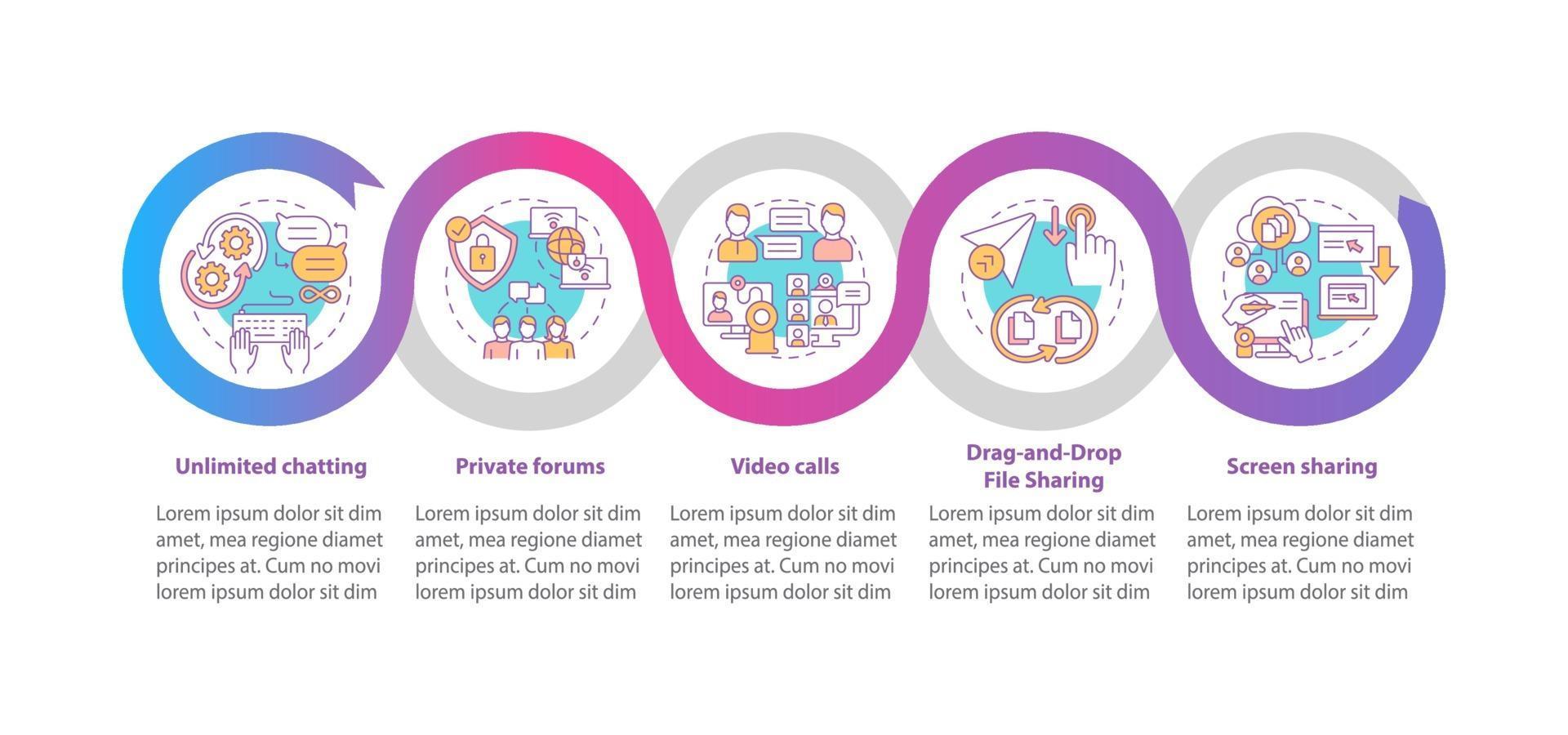 Unlimited chatting

Lorem ipsum dolor sit dim amet, mea regione diamet principes at. Cum no movi lorem ipsum dolor sit dim

Private forums

Lorem ipsum dolor sit dim amet, mea regione diamet principes at. Cum no movi lorem ipsum dolor sit dim

Video calls

Lorem ipsum dolor sit dim amet, mea regione diamet principes at. Cum no movi lorem ipsum dolor sit dim

Drag-and-Drop File Sharing

Lorem ipsum dolor sit dim amet, mea regione diamet principes at. Cum no movi lorem ipsum dolor sit dim

Screen sharing

Lorem ipsum dolor sit dim amet, mea regione diamet principes at. Cum no movi lorem ipsum dolor sit dim