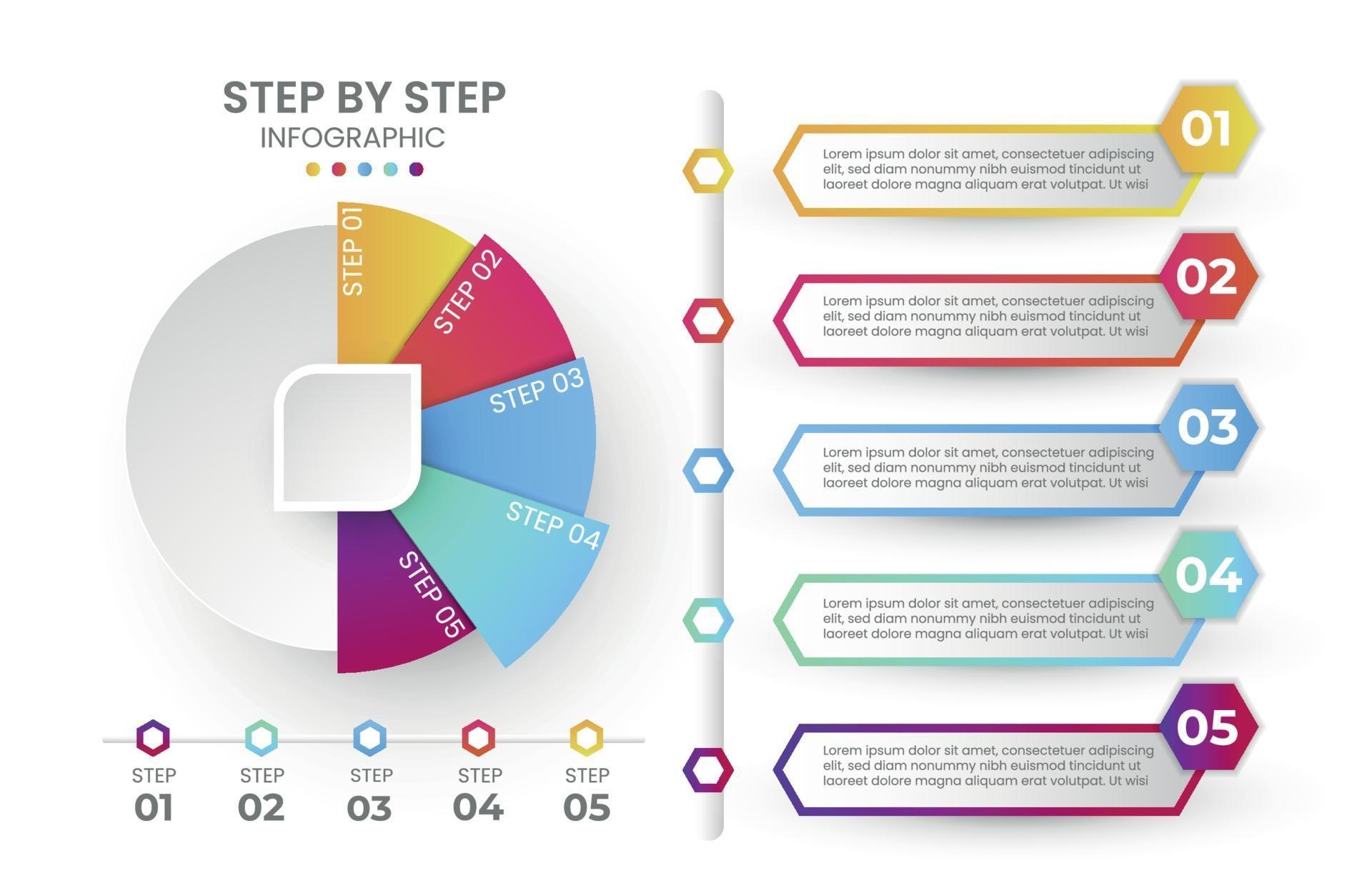 STEP BY STEP
INFOGRAPHIC

STEP 01
STEP 02
STEP 03
STEP 04
STEP 05

STEP
01

STEP
02

STEP
03

STEP
04

STEP
05

01
Lorem ipsum dolor sit amet, consectetuer adipiscing elit, sed diam nonummy nibh euismod tincidunt ut laoreet dolore magna aliquam erat volutpat. Ut wisi

02
Lorem ipsum dolor sit amet, consectetuer adipiscing elit, sed diam nonummy nibh euismod tincidunt ut laoreet dolore magna aliquam erat volutpat. Ut wisi

03
Lorem ipsum dolor sit amet, consectetuer adipiscing elit, sed diam nonummy nibh euismod tincidunt ut laoreet dolore magna aliquam erat volutpat. Ut wisi

04
Lorem ipsum dolor sit amet, consectetuer adipiscing elit, sed diam nonummy nibh euismod tincidunt ut laoreet dolore magna aliquam erat volutpat. Ut wisi

05
Lorem ipsum dolor sit amet, consectetuer adipiscing elit, sed diam nonummy nibh euismod tincidunt ut laoreet dolore magna aliquam erat volutpat. Ut wisi