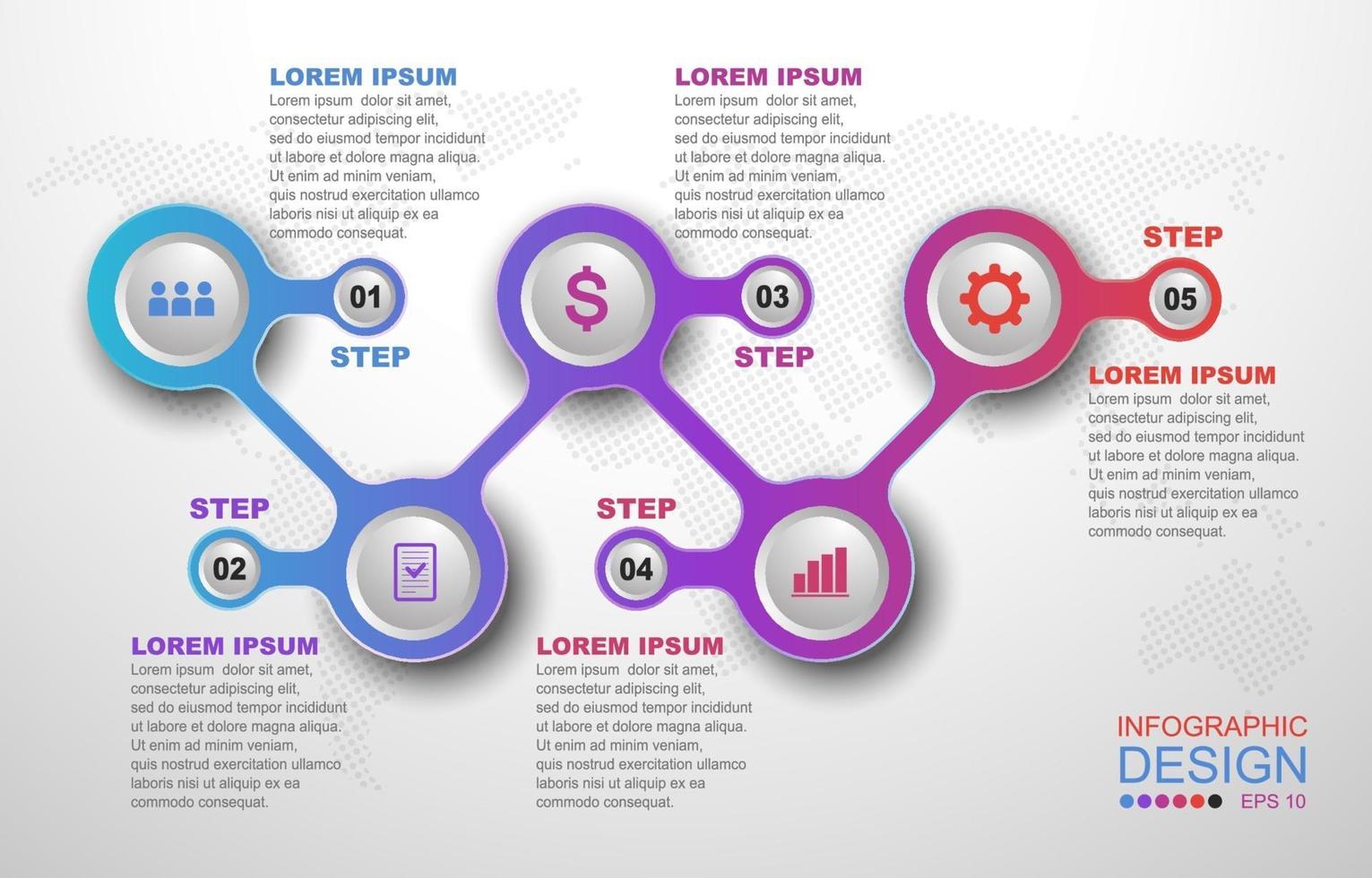 LOREM IPSUM
Lorem ipsum dolor sit amet, consectetur adipiscing elit, sed do eiusmod tempor incididunt ut labore et dolore magna aliqua. Ut enim ad minim veniam, quis nostrud exercitation ullamco laboris nisi ut aliquip ex ea commodo consequat.

01
STEP

LOREM IPSUM
Lorem ipsum dolor sit amet, consectetur adipiscing elit, sed do eiusmod tempor incididunt ut labore et dolore magna aliqua. Ut enim ad minim veniam, quis nostrud exercitation ullamco laboris nisi ut aliquip ex ea commodo consequat.

$
03
STEP

STEP
05

LOREM IPSUM
Lorem ipsum dolor sit amet, consectetur adipiscing elit, sed do eiusmod tempor incididunt ut labore et dolore magna aliqua. Ut enim ad minim veniam, quis nostrud exercitation ullamco laboris nisi ut aliquip ex ea commodo consequat.

STEP
02

LOREM IPSUM
Lorem ipsum dolor sit amet, consectetur adipiscing elit, sed do eiusmod tempor incididunt ut labore et dolore magna aliqua. Ut enim ad minim veniam, quis nostrud exercitation ullamco laboris nisi ut aliquip ex ea commodo consequat.

STEP
04

LOREM IPSUM
Lorem ipsum dolor sit amet, consectetur adipiscing elit, sed do eiusmod tempor incididunt ut labore et dolore magna aliqua. Ut enim ad minim veniam, quis nostrud exercitation ullamco laboris nisi ut aliquip ex ea commodo consequat.

INFOGRAPHIC
DESIGN
EPS 10