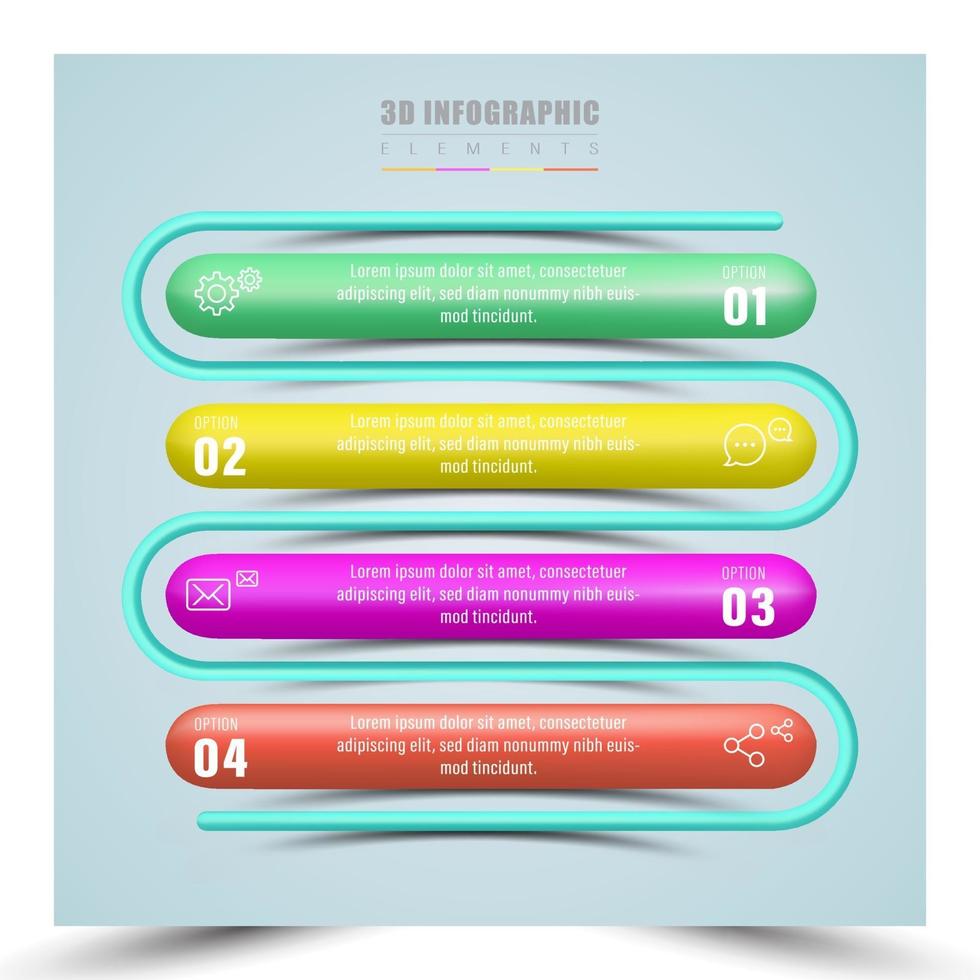 3D INFOGRAPHIC
ELEMENTS

Lorem ipsum dolor sit amet, consectetuer adipiscing elit, sed diam nonummy nibh euismod tincidunt.

OPTION
01

OPTION
02

Lorem ipsum dolor sit amet, consectetuer adipiscing elit, sed diam nonummy nibh euismod tincidunt.

Lorem ipsum dolor sit amet, consectetuer adipiscing elit, sed diam nonummy nibh euismod tincidunt.

OPTION
03

OPTION
04

Lorem ipsum dolor sit amet, consectetuer adipiscing elit, sed diam nonummy nibh euismod tincidunt.