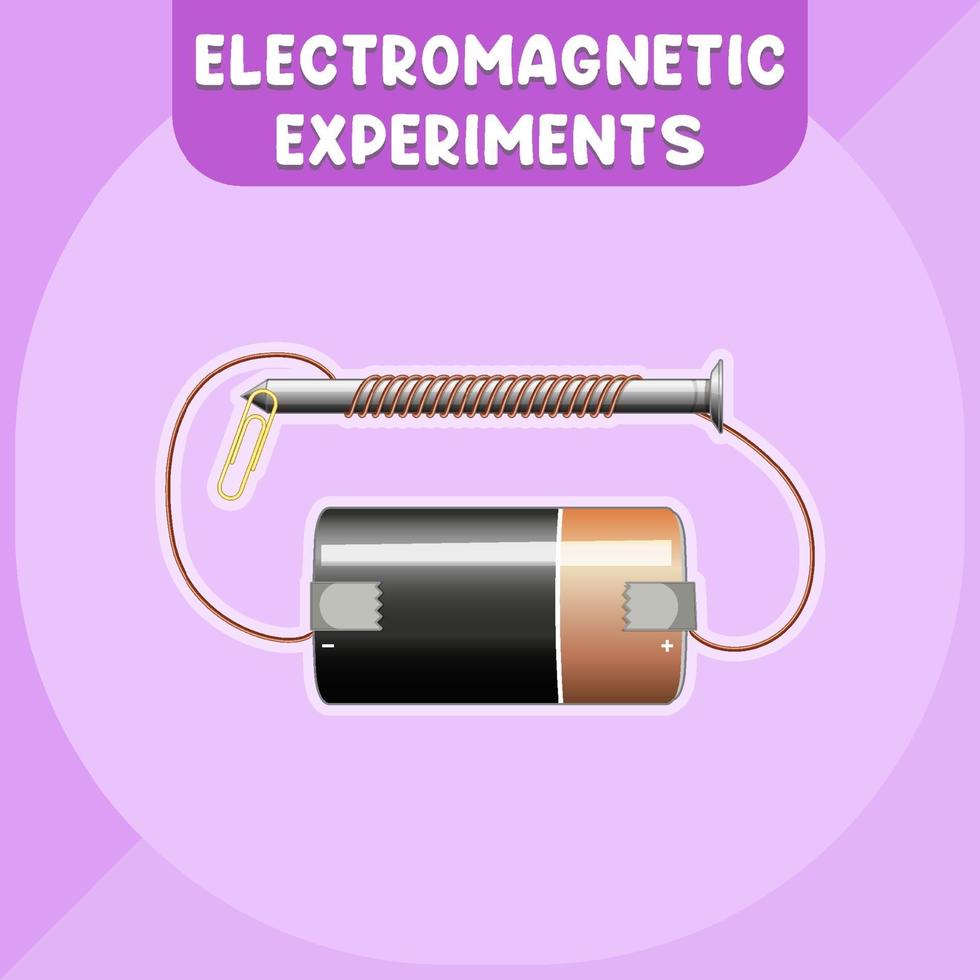 ELECTROMAGNETIC EXPERIMENTS

-

+