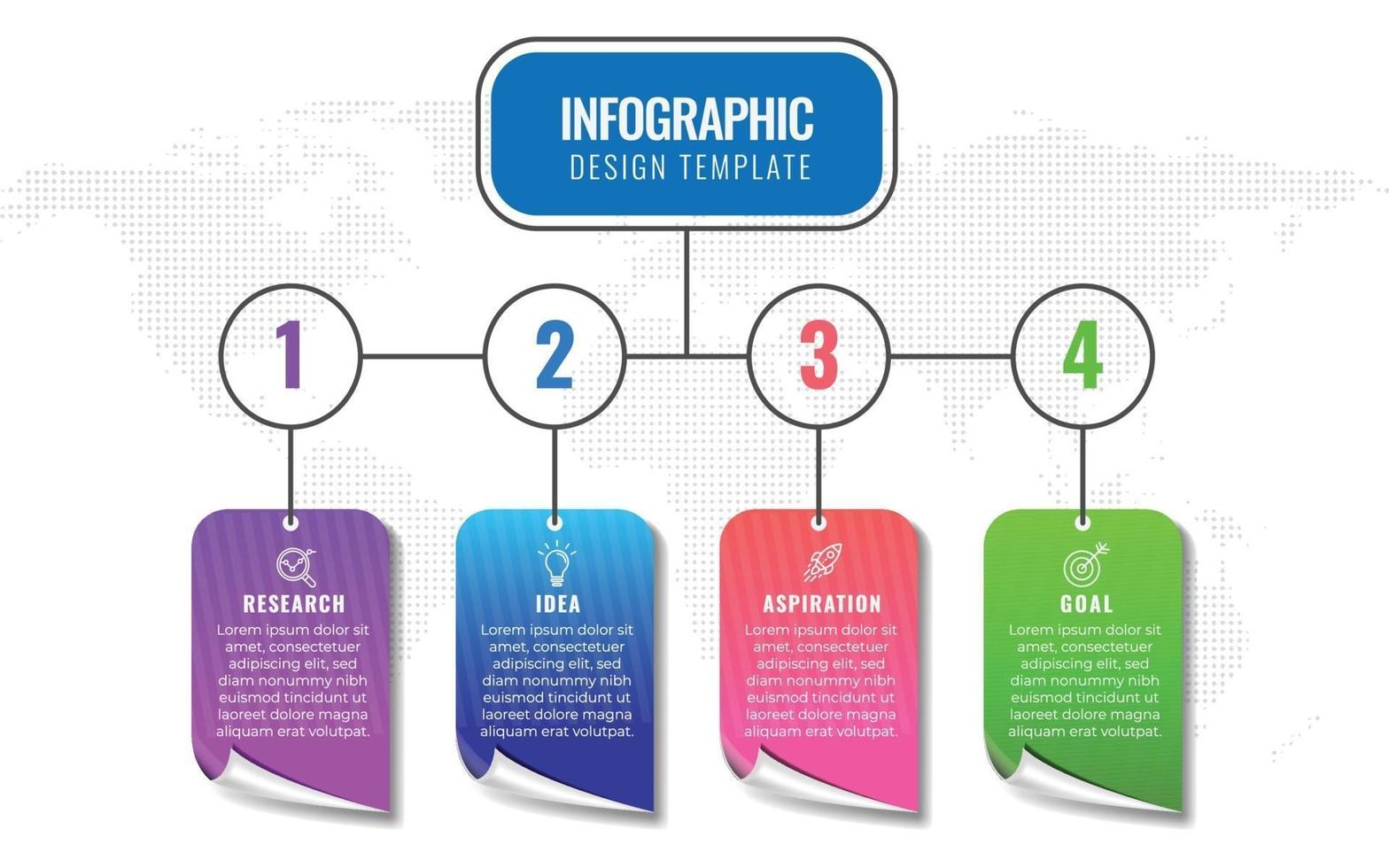 INFOGRAPHIC
DESIGN TEMPLATE

1

2

3

4

RESEARCH
Lorem ipsum dolor sit amet, consectetuer adipiscing elit, sed diam nonummy nibh euismod tincidunt ut laoreet dolore magna aliquam erat volutpat.

IDEA
Lorem ipsum dolor sit amet, consectetuer adipiscing elit, sed diam nonummy nibh euismod tincidunt ut laoreet dolore magna aliquam erat volutpat.

ASPIRATION
Lorem ipsum dolor sit amet, consectetuer adipiscing elit, sed diam nonummy nibh euismod tincidunt ut laoreet dolore magna aliquam erat volutpat.

GOAL
Lorem ipsum dolor sit amet, consectetuer adipiscing elit, sed diam nonummy nibh euismod tincidunt ut laoreet dolore magna aliquam erat volutpat.