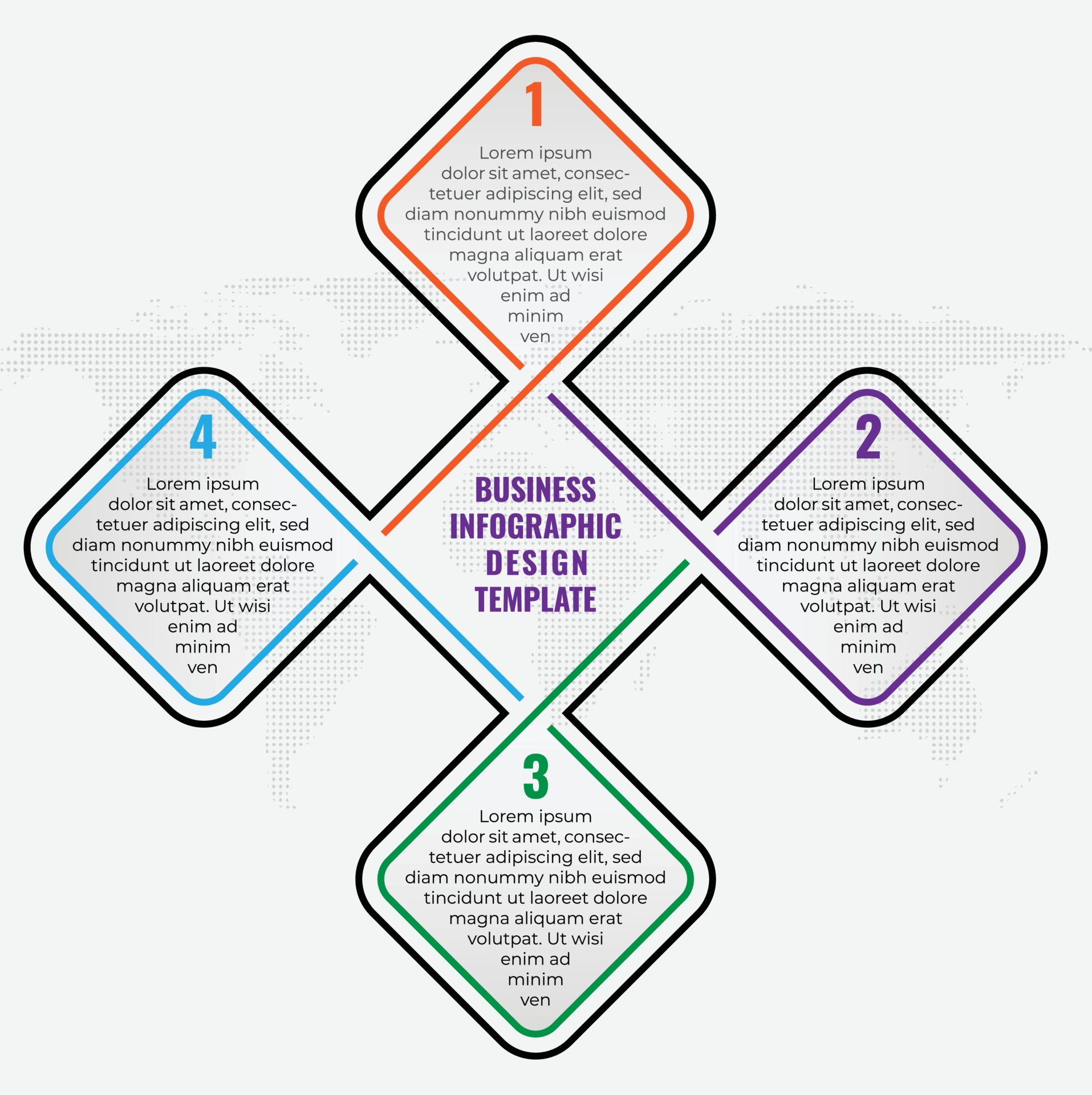 1
Lorem ipsum dolor sit amet, consectetuer adipiscing elit, sed diam nonummy nibh euismod tincidunt ut laoreet dolore magna aliquam erat volutpat. Ut wisi enim ad minim ven

4
Lorem ipsum dolor sit amet, consectetuer adipiscing elit, sed diam nonummy nibh euismod tincidunt ut laoreet dolore magna aliquam erat volutpat. Ut wisi enim ad minim ven

BUSINESS INFOGRAPHIC DESIGN TEMPLATE

2
Lorem ipsum dolor sit amet, consectetuer adipiscing elit, sed diam nonummy nibh euismod tincidunt ut laoreet dolore magna aliquam erat volutpat. Ut wisi enim ad minim ven

3
Lorem ipsum dolor sit amet, consectetuer adipiscing elit, sed diam nonummy nibh euismod tincidunt ut laoreet dolore magna aliquam erat volutpat. Ut wisi enim ad minim ven