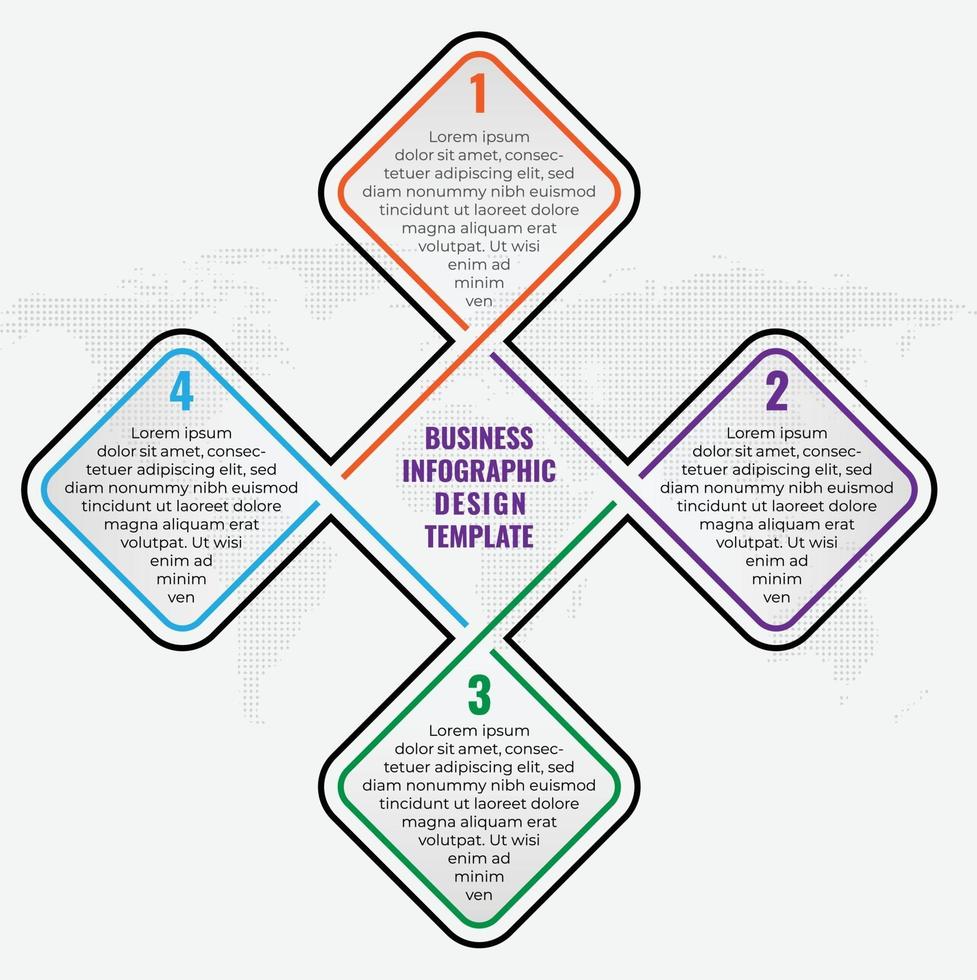 1

Lorem ipsum dolor sit amet, consectetuer adipiscing elit, sed diam nonummy nibh euismod tincidunt ut laoreet dolore magna aliquam erat volutpat. Ut wisi enim ad minim ven

4

Lorem ipsum dolor sit amet, consectetuer adipiscing elit, sed diam nonummy nibh euismod tincidunt ut laoreet dolore magna aliquam erat volutpat. Ut wisi enim ad minim ven

BUSINESS INFOGRAPHIC DESIGN TEMPLATE

2

Lorem ipsum dolor sit amet, consectetuer adipiscing elit, sed diam nonummy nibh euismod tincidunt ut laoreet dolore magna aliquam erat volutpat. Ut wisi enim ad minim ven

3

Lorem ipsum dolor sit amet, consectetuer adipiscing elit, sed diam nonummy nibh euismod tincidunt ut laoreet dolore magna aliquam erat volutpat. Ut wisi enim ad minim ven