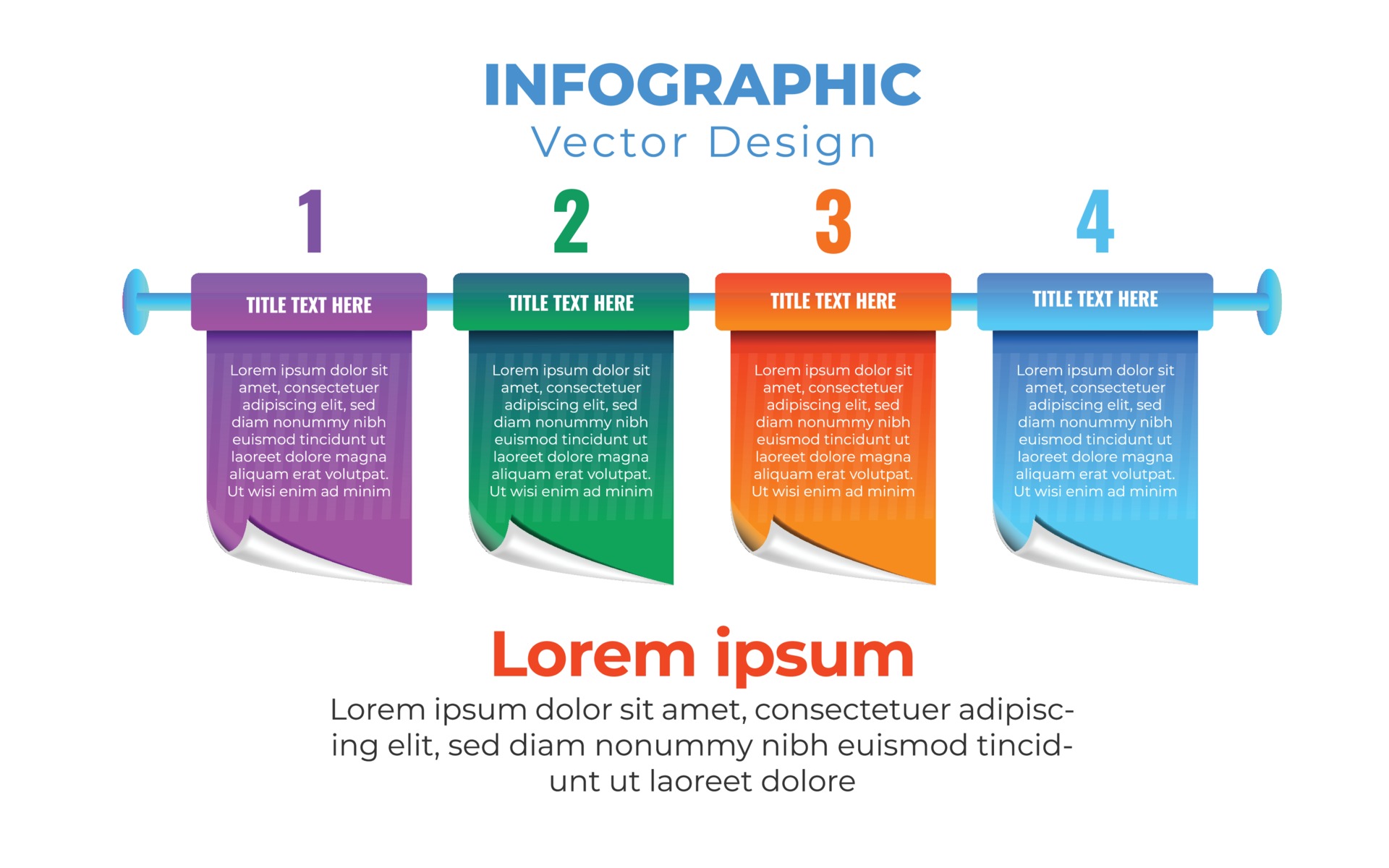 INFOGRAPHIC
Vector Design

1

TITLE TEXT HERE

Lorem ipsum dolor sit amet, consectetuer adipiscing elit, sed diam nonummy nibh euismod tincidunt ut laoreet dolore magna aliquam erat volutpat. Ut wisi enim ad minim

2

TITLE TEXT HERE

Lorem ipsum dolor sit amet, consectetuer adipiscing elit, sed diam nonummy nibh euismod tincidunt ut laoreet dolore magna aliquam erat volutpat. Ut wisi enim ad minim

3

TITLE TEXT HERE

Lorem ipsum dolor sit amet, consectetuer adipiscing elit, sed diam nonummy nibh euismod tincidunt ut laoreet dolore magna aliquam erat volutpat. Ut wisi enim ad minim

4

TITLE TEXT HERE

Lorem ipsum dolor sit amet, consectetuer adipiscing elit, sed diam nonummy nibh euismod tincidunt ut laoreet dolore magna aliquam erat volutpat. Ut wisi enim ad minim

Lorem ipsum

Lorem ipsum dolor sit amet, consectetuer adipiscing elit, sed diam nonummy nibh euismod tincidunt ut laoreet dolore