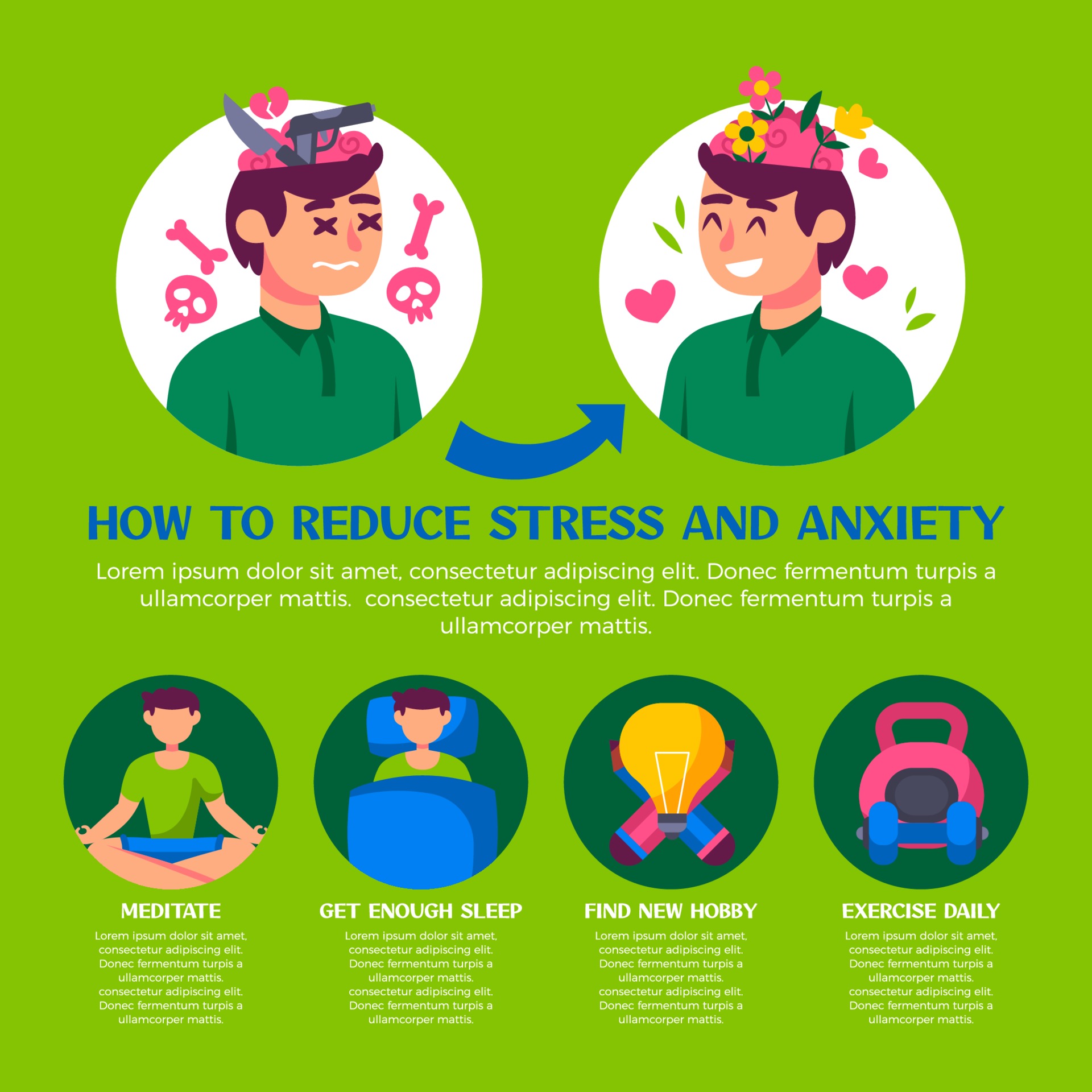 HOW TO REDUCE STRESS AND ANXIETY

Lorem ipsum dolor sit amet, consectetur adipiscing elit. Donec fermentum turpis a ullamcorper mattis.  consectetur adipiscing elit. Donec fermentum turpis a ullamcorper mattis.

MEDITATE

Lorem ipsum dolor sit amet, consectetur adipiscing elit. Donec fermentum turpis a ullamcorper mattis. consectetur adipiscing elit. Donec fermentum turpis a ullamcorper mattis.

GET ENOUGH SLEEP

Lorem ipsum dolor sit amet, consectetur adipiscing elit. Donec fermentum turpis a ullamcorper mattis. consectetur adipiscing elit. Donec fermentum turpis a ullamcorper mattis.

FIND NEW HOBBY

Lorem ipsum dolor sit amet, consectetur adipiscing elit. Donec fermentum turpis a ullamcorper mattis. consectetur adipiscing elit. Donec fermentum turpis a ullamcorper mattis.

EXERCISE DAILY

Lorem ipsum dolor sit amet, consectetur adipiscing elit. Donec fermentum turpis a ullamcorper mattis. consectetur adipiscing elit. Donec fermentum turpis a ullamcorper mattis.