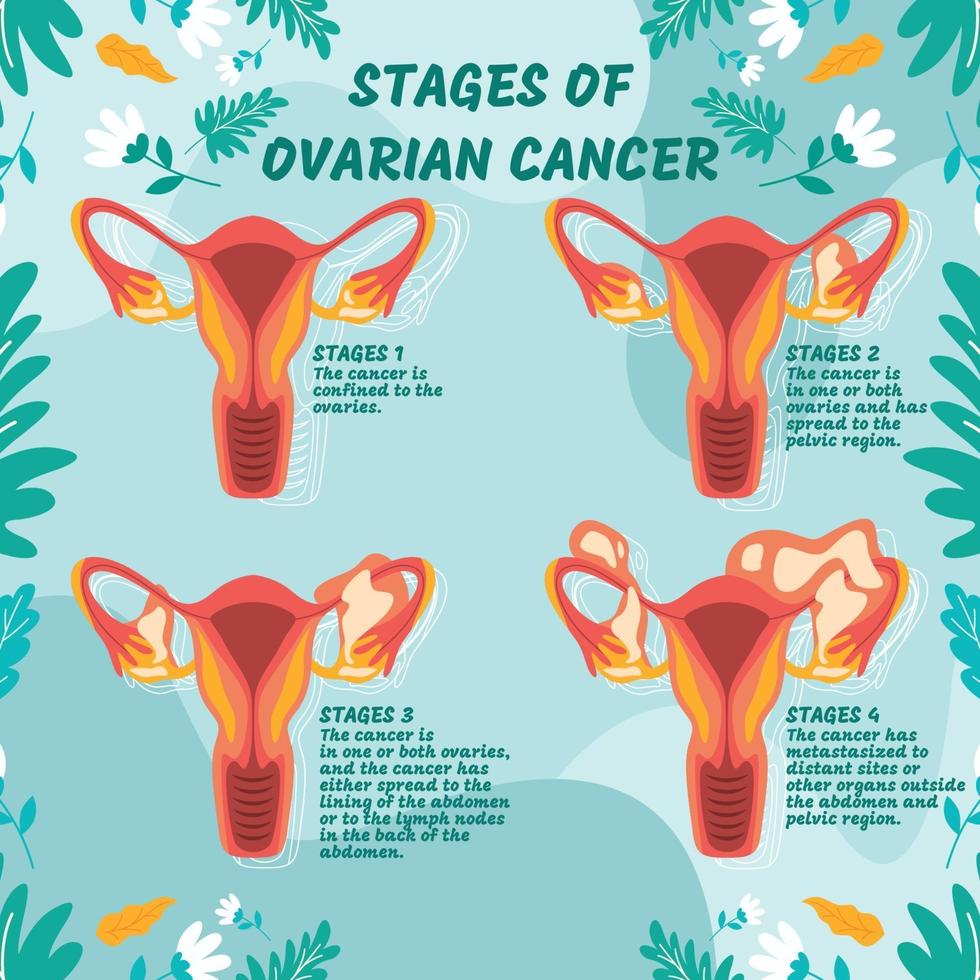 STAGES OF OVARIAN CANCER

STAGES 1
The cancer is confined to the ovaries.

STAGES 2
The cancer is in one or both ovaries and has spread to the pelvic region.

STAGES 3
The cancer is in one or both ovaries, and the cancer has either spread to the lining of the abdomen or to the lymph nodes in the back of the abdomen.

STAGES 4
The cancer has metastasized to distant sites or other organs outside the abdomen and pelvic region.