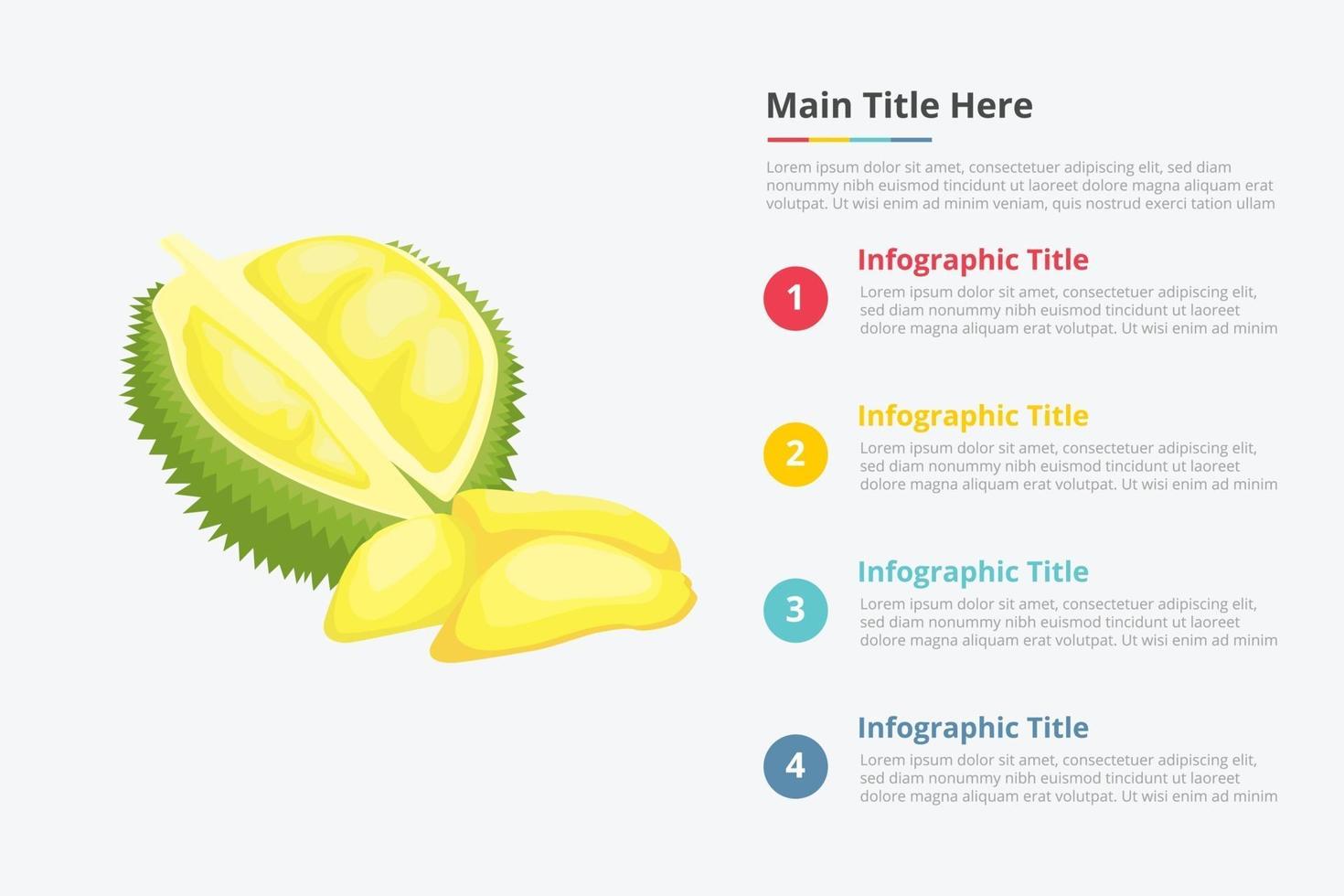 Main Title Here

Lorem ipsum dolor sit amet, consectetuer adipiscing elit, sed diam nonummy nibh euismod tincidunt ut laoreet dolore magna aliquam erat volutpat. Ut wisi enim ad minim veniam, quis nostrud exerci tation ullam

1

Infographic Title

Lorem ipsum dolor sit amet, consectetuer adipiscing elit, sed diam nonummy nibh euismod tincidunt ut laoreet dolore magna aliquam erat volutpat. Ut wisi enim ad minim

2

Infographic Title

Lorem ipsum dolor sit amet, consectetuer adipiscing elit, sed diam nonummy nibh euismod tincidunt ut laoreet dolore magna aliquam erat volutpat. Ut wisi enim ad minim

3

Infographic Title

Lorem ipsum dolor sit amet, consectetuer adipiscing elit, sed diam nonummy nibh euismod tincidunt ut laoreet dolore magna aliquam erat volutpat. Ut wisi enim ad minim

4

Infographic Title

Lorem ipsum dolor sit amet, consectetuer adipiscing elit, sed diam nonummy nibh euismod tincidunt ut laoreet dolore magna aliquam erat volutpat. Ut wisi enim ad minim