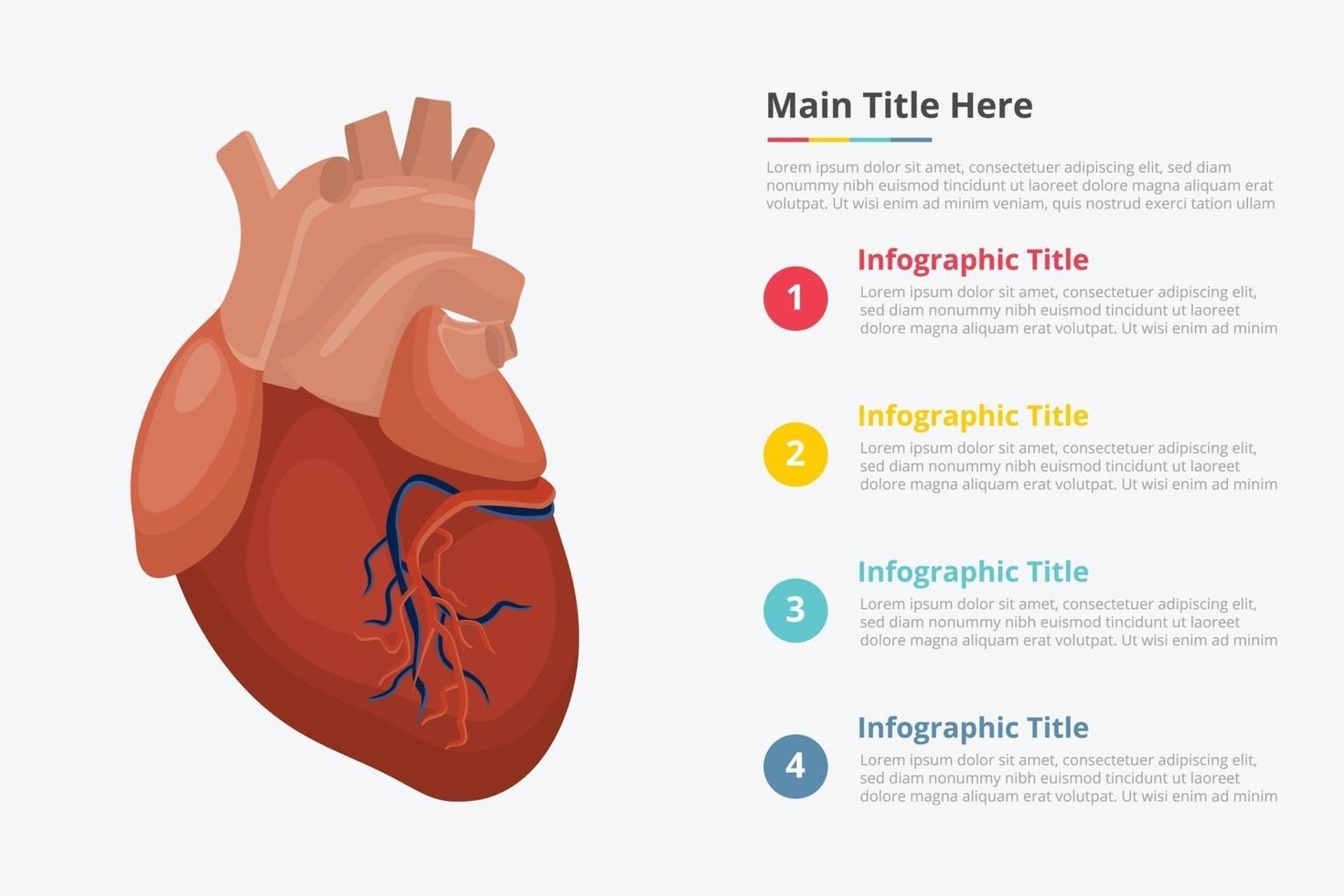 Main Title Here

Lorem ipsum dolor sit amet, consectetuer adipiscing elit, sed diam nonummy nibh euismod tincidunt ut laoreet dolore magna aliquam erat volutpat. Ut wisi enim ad minim veniam, quis nostrud exerci tation ullam

1
Infographic Title
Lorem ipsum dolor sit amet, consectetuer adipiscing elit, sed diam nonummy nibh euismod tincidunt ut laoreet dolore magna aliquam erat volutpat. Ut wisi enim ad minim

2
Infographic Title
Lorem ipsum dolor sit amet, consectetuer adipiscing elit, sed diam nonummy nibh euismod tincidunt ut laoreet dolore magna aliquam erat volutpat. Ut wisi enim ad minim

3
Infographic Title
Lorem ipsum dolor sit amet, consectetuer adipiscing elit, sed diam nonummy nibh euismod tincidunt ut laoreet dolore magna aliquam erat volutpat. Ut wisi enim ad minim

4
Infographic Title
Lorem ipsum dolor sit amet, consectetuer adipiscing elit, sed diam nonummy nibh euismod tincidunt ut laoreet dolore magna aliquam erat volutpat. Ut wisi enim ad minim