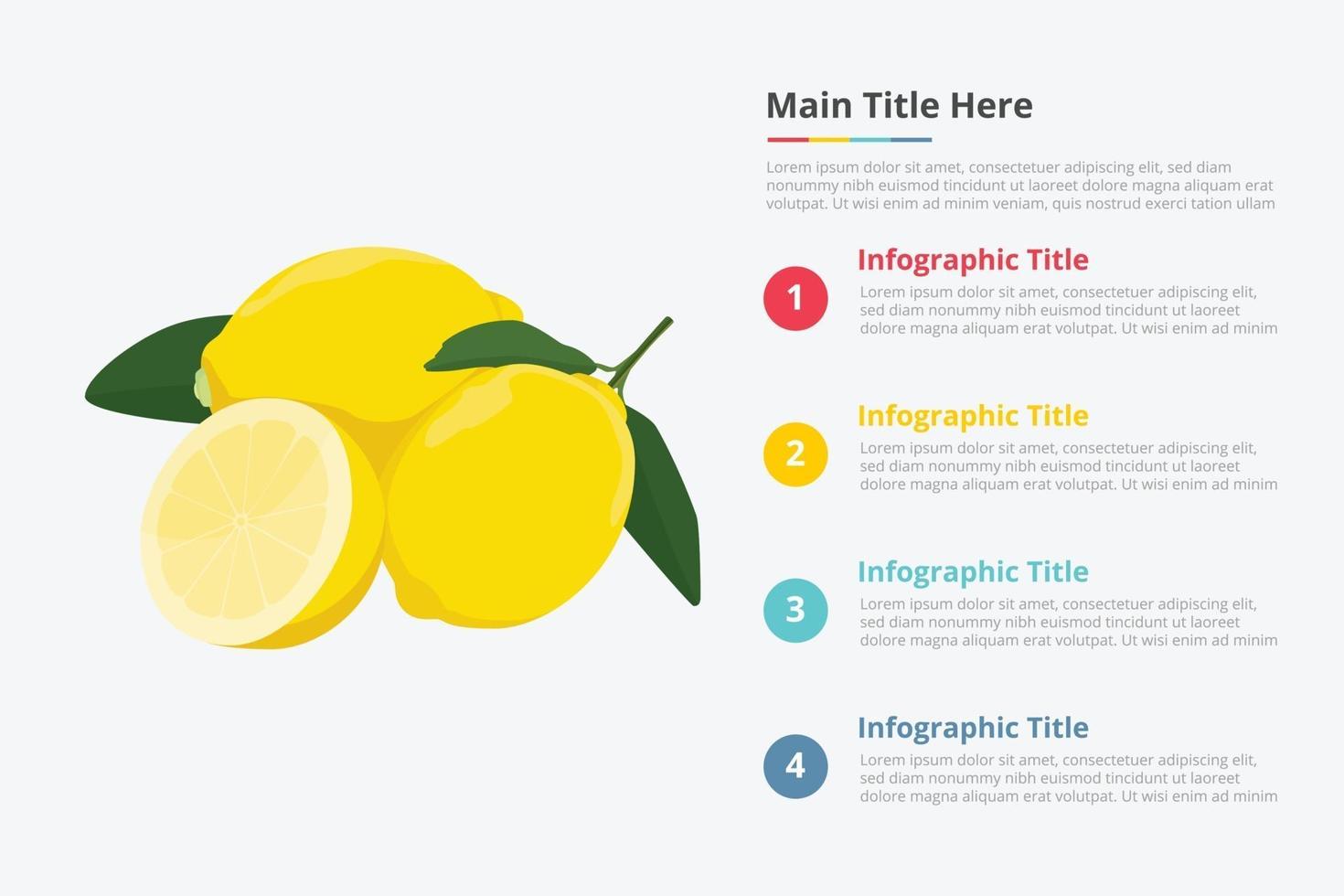 Main Title Here

Lorem ipsum dolor sit amet, consectetuer adipiscing elit, sed diam nonummy nibh euismod tincidunt ut laoreet dolore magna aliquam erat volutpat. Ut wisi enim ad minim veniam, quis nostrud exerci tation ullam

1

Infographic Title

Lorem ipsum dolor sit amet, consectetuer adipiscing elit, sed diam nonummy nibh euismod tincidunt ut laoreet dolore magna aliquam erat volutpat. Ut wisi enim ad minim

2

Infographic Title

Lorem ipsum dolor sit amet, consectetuer adipiscing elit, sed diam nonummy nibh euismod tincidunt ut laoreet dolore magna aliquam erat volutpat. Ut wisi enim ad minim

3

Infographic Title

Lorem ipsum dolor sit amet, consectetuer adipiscing elit, sed diam nonummy nibh euismod tincidunt ut laoreet dolore magna aliquam erat volutpat. Ut wisi enim ad minim

4

Infographic Title

Lorem ipsum dolor sit amet, consectetuer adipiscing elit, sed diam nonummy nibh euismod tincidunt ut laoreet dolore magna aliquam erat volutpat. Ut wisi enim ad minim