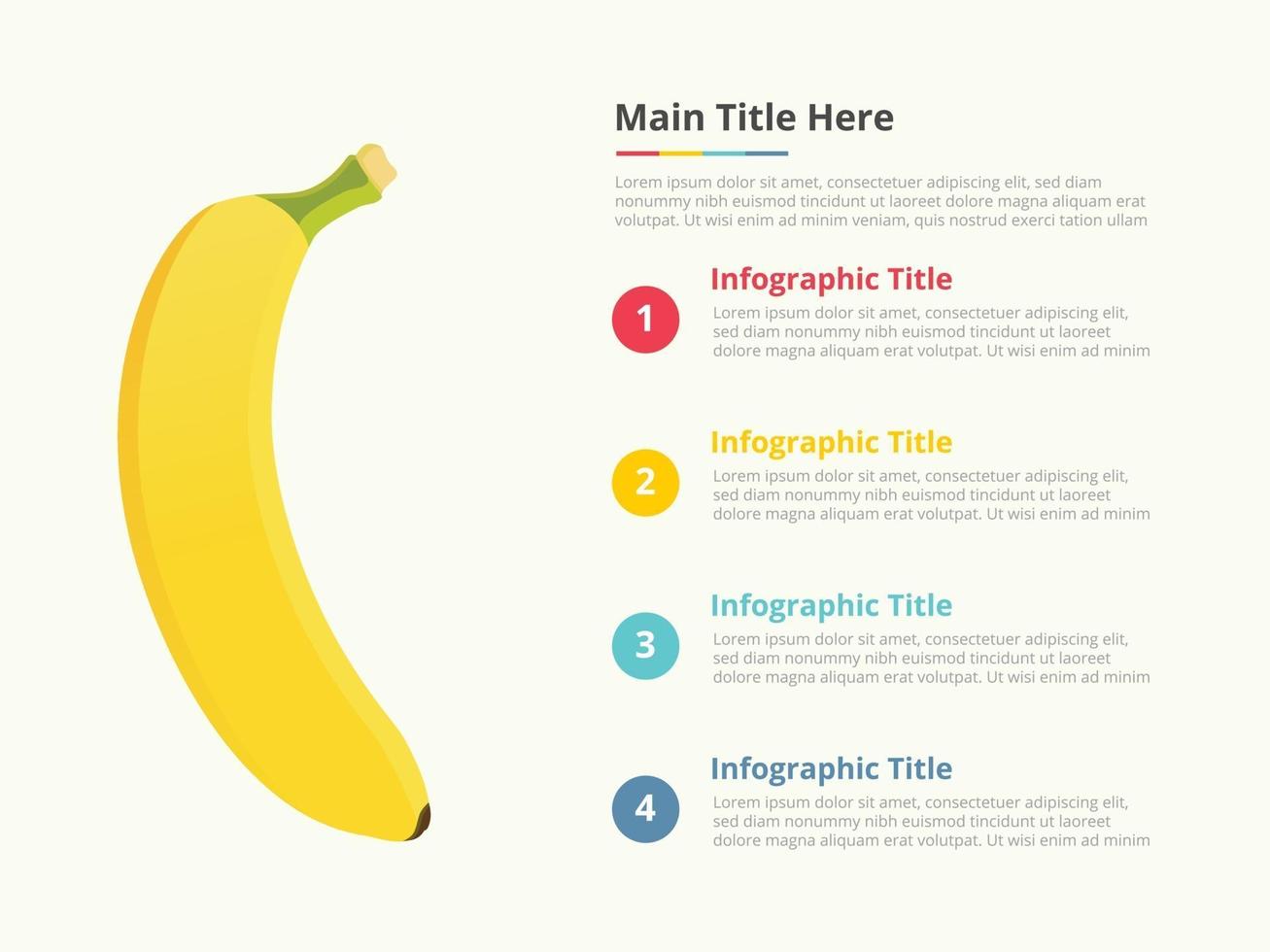 Main Title Here

Lorem ipsum dolor sit amet, consectetuer adipiscing elit, sed diam nonummy nibh euismod tincidunt ut laoreet dolore magna aliquam erat volutpat. Ut wisi enim ad minim veniam, quis nostrud exerci tation ullam

1
Infographic Title
Lorem ipsum dolor sit amet, consectetuer adipiscing elit, sed diam nonummy nibh euismod tincidunt ut laoreet dolore magna aliquam erat volutpat. Ut wisi enim ad minim

2
Infographic Title
Lorem ipsum dolor sit amet, consectetuer adipiscing elit, sed diam nonummy nibh euismod tincidunt ut laoreet dolore magna aliquam erat volutpat. Ut wisi enim ad minim

3
Infographic Title
Lorem ipsum dolor sit amet, consectetuer adipiscing elit, sed diam nonummy nibh euismod tincidunt ut laoreet dolore magna aliquam erat volutpat. Ut wisi enim ad minim

4
Infographic Title
Lorem ipsum dolor sit amet, consectetuer adipiscing elit, sed diam nonummy nibh euismod tincidunt ut laoreet dolore magna aliquam erat volutpat. Ut wisi enim ad minim