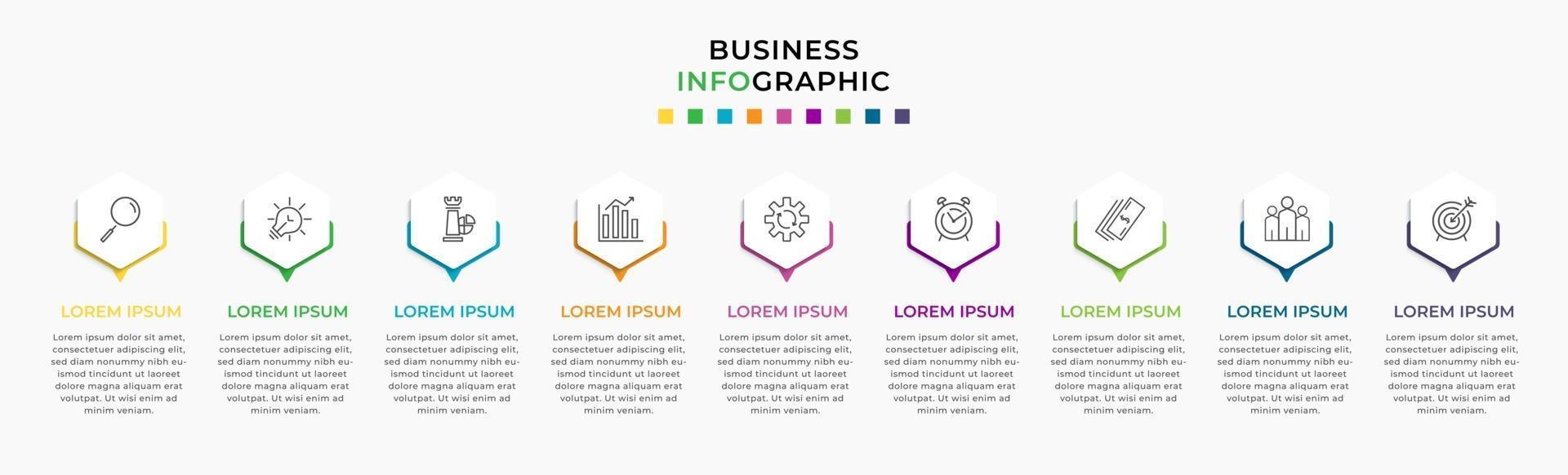 BUSINESS
INFOGRAPHIC

LOREM IPSUM

Lorem ipsum dolor sit amet, consectetuer adipiscing elit, sed diam nonummy nibh euismod tincidunt ut laoreet dolore magna aliquam erat volutpat. Ut wisi enim ad minim veniam.

LOREM IPSUM

Lorem ipsum dolor sit amet, consectetuer adipiscing elit, sed diam nonummy nibh euismod tincidunt ut laoreet dolore magna aliquam erat volutpat. Ut wisi enim ad minim veniam.

LOREM IPSUM

Lorem ipsum dolor sit amet, consectetuer adipiscing elit, sed diam nonummy nibh euismod tincidunt ut laoreet dolore magna aliquam erat volutpat. Ut wisi enim ad minim veniam.

LOREM IPSUM

Lorem ipsum dolor sit amet, consectetuer adipiscing elit, sed diam nonummy nibh euismod tincidunt ut laoreet dolore magna aliquam erat volutpat. Ut wisi enim ad minim veniam.

LOREM IPSUM

Lorem ipsum dolor sit amet, consectetuer adipiscing elit, sed diam nonummy nibh euismod tincidunt ut laoreet dolore magna aliquam erat volutpat. Ut wisi enim ad minim veniam.

LOREM IPSUM

Lorem ipsum dolor sit amet, consectetuer adipiscing elit, sed diam nonummy nibh euismod tincidunt ut laoreet dolore magna aliquam erat volutpat. Ut wisi enim ad minim veniam.

LOREM IPSUM

Lorem ipsum dolor sit amet, consectetuer adipiscing elit, sed diam nonummy nibh euismod tincidunt ut laoreet dolore magna aliquam erat volutpat. Ut wisi enim ad minim veniam.

LOREM IPSUM

Lorem ipsum dolor sit amet, consectetuer adipiscing elit, sed diam nonummy nibh euismod tincidunt ut laoreet dolore magna aliquam erat volutpat. Ut wisi enim ad minim veniam.

LOREM IPSUM

Lorem ipsum dolor sit amet, consectetuer adipiscing elit, sed diam nonummy nibh euismod tincidunt ut laoreet dolore magna aliquam erat volutpat. Ut wisi enim ad minim veniam.