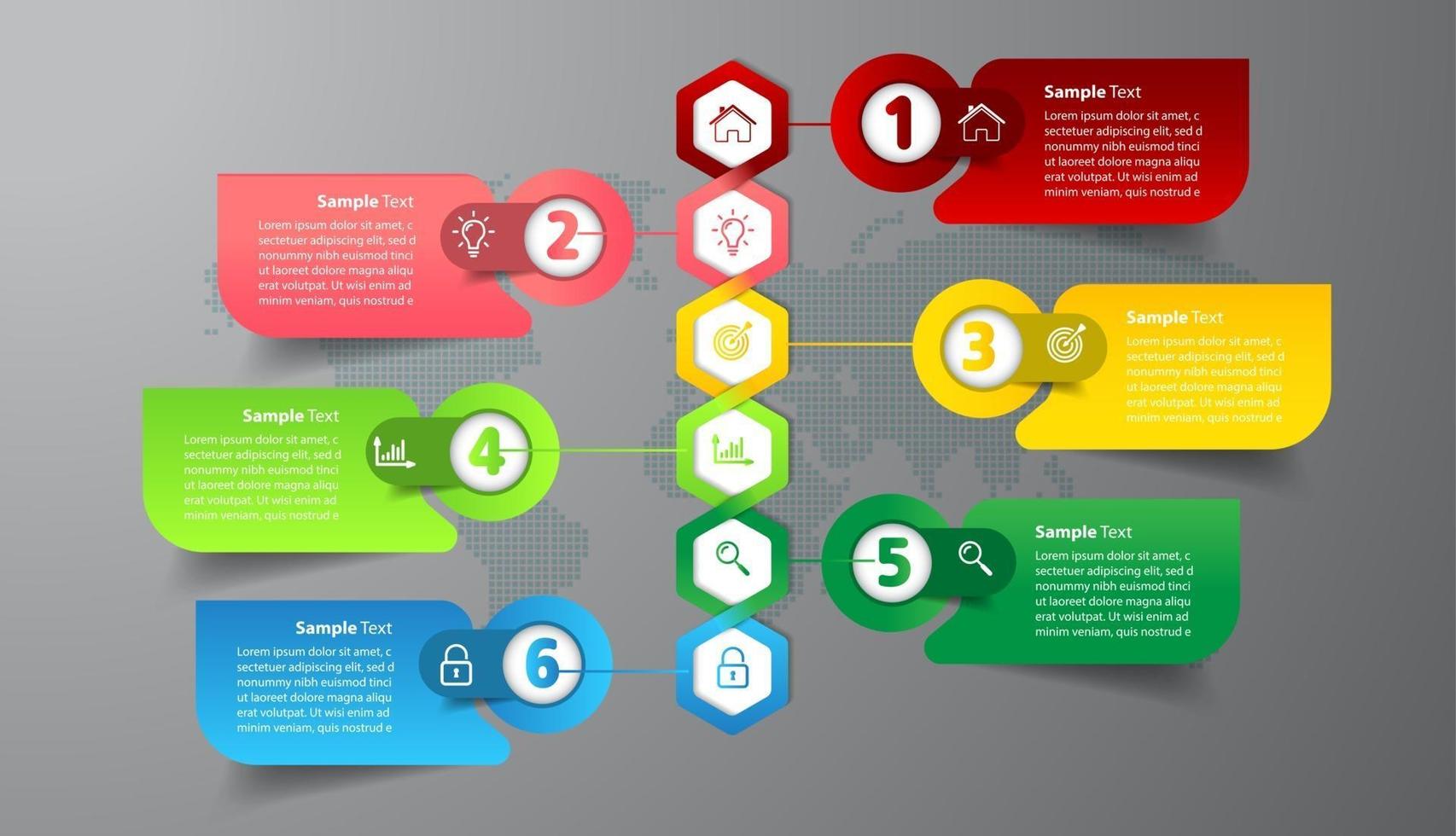 1

Sample Text

Lorem ipsum dolor sit amet, c sectetuer adipiscing elit, sed d nonummy nibh euismod tinci ut laoreet dolore magna aliqu erat volutpat. Ut wisi enim ad minim veniam, quis nostrud e

2

Sample Text

Lorem ipsum dolor sit amet, c sectetuer adipiscing elit, sed d nonummy nibh euismod tinci ut laoreet dolore magna aliqu erat volutpat. Ut wisi enim ad minim veniam, quis nostrud e

3

Sample Text

Lorem ipsum dolor sit amet, c sectetuer adipiscing elit, sed d nonummy nibh euismod tinci ut laoreet dolore magna aliqu erat volutpat. Ut wisi enim ad minim veniam, quis nostrud e

4

Sample Text

Lorem ipsum dolor sit amet, c sectetuer adipiscing elit, sed d nonummy nibh euismod tinci ut laoreet dolore magna aliqu erat volutpat. Ut wisi enim ad minim veniam, quis nostrud e

5

Sample Text

Lorem ipsum dolor sit amet, c sectetuer adipiscing elit, sed d nonummy nibh euismod tinci ut laoreet dolore magna aliqu erat volutpat. Ut wisi enim ad minim veniam, quis nostrud e

6

Sample Text

Lorem ipsum dolor sit amet, c sectetuer adipiscing elit, sed d nonummy nibh euismod tinci ut laoreet dolore magna aliqu erat volutpat. Ut wisi enim ad minim veniam, quis nostrud e