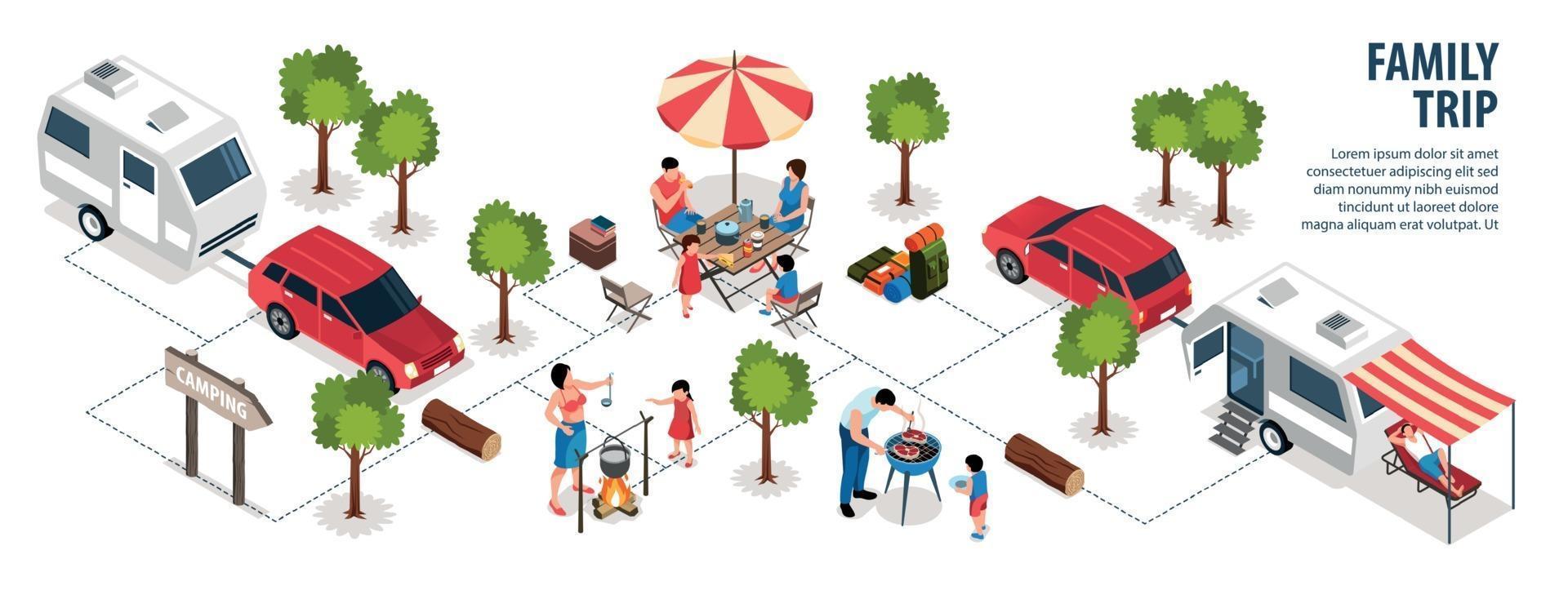 FAMILY TRIP

Lorem ipsum dolor sit amet consectetuer adipiscing elit sed diam nonummy nibh euismod tincidunt ut laoreet dolore magna aliquam erat volutpat. Ut

CAMPING