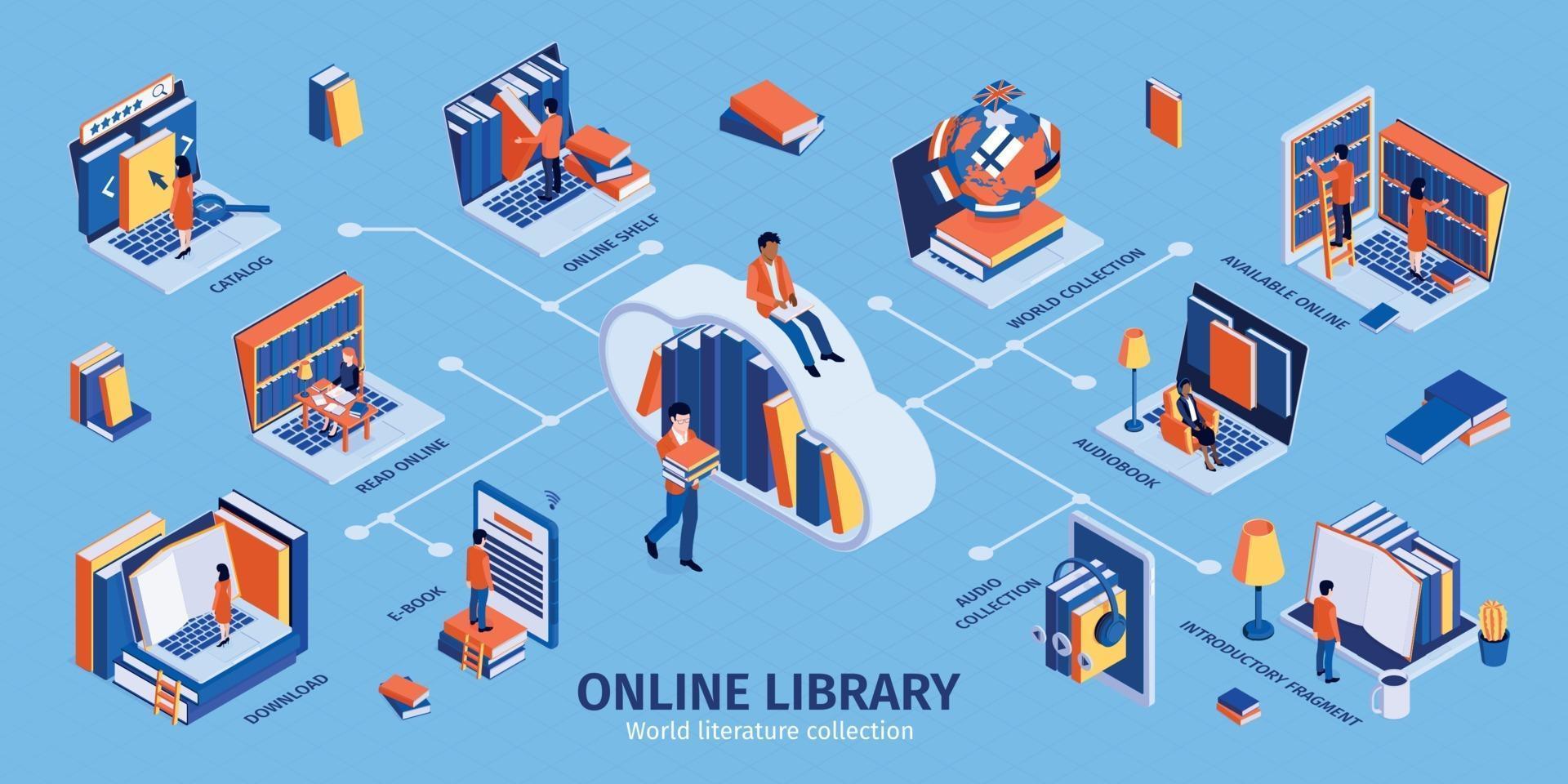 CATALOG

ONLINE SHELF

WORLD COLLECTION

AVAILABLE ONLINE

READ ONLINE

AUDIOBOOK

DOWNLOAD

E-BOOK

AUDIO COLLECTION

INTRODUCTORY FRAGMENT

ONLINE LIBRARY

World literature collection