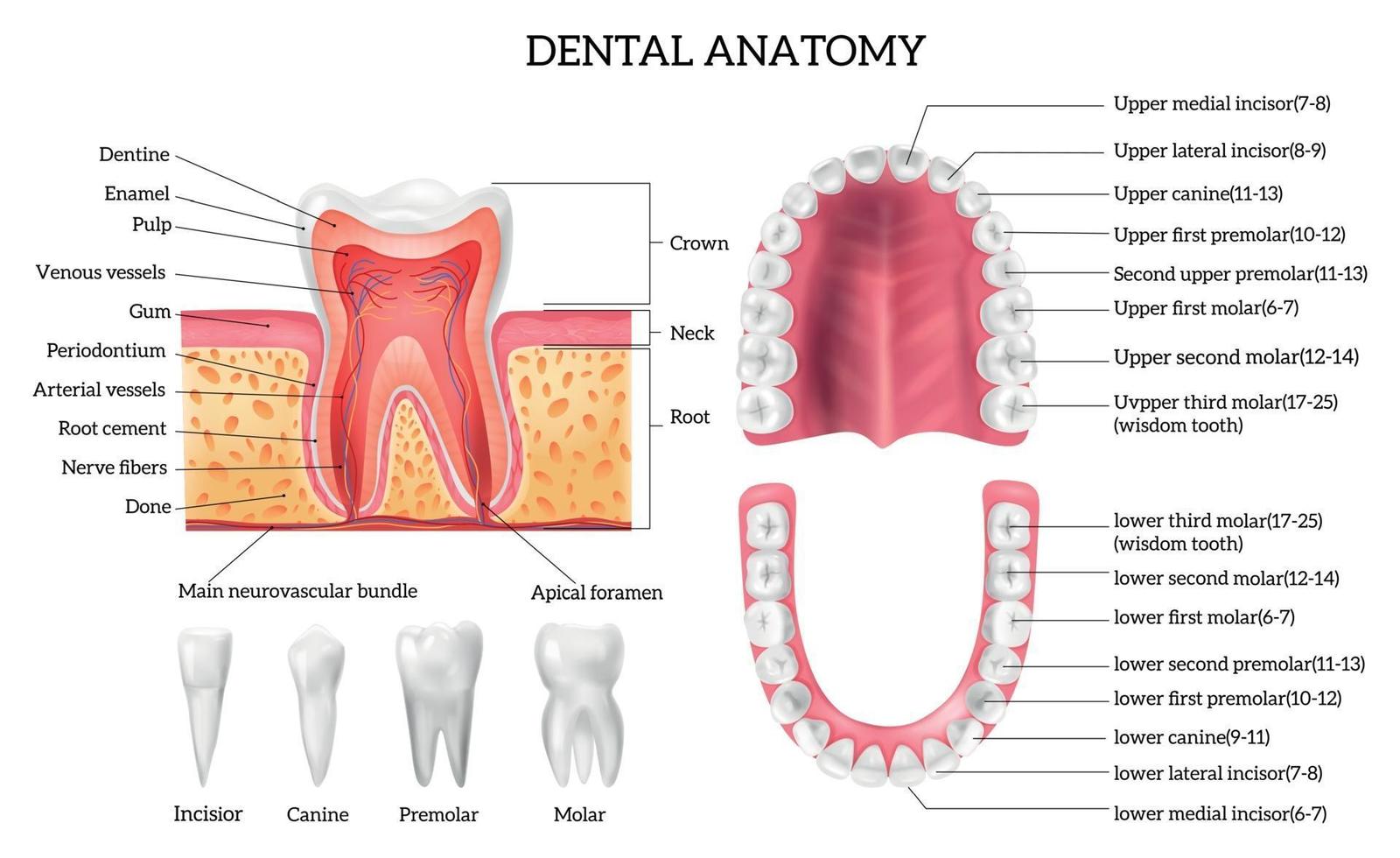 DENTAL ANATOMY

Dentine
Enamel
Pulp
Venous vessels
Gum
Periodontium
Arterial vessels
Root cement
Nerve fibers
Done

Crown
Neck
Root

Main neurovascular bundle
Apical foramen

Incisior
Canine
Premolar
Molar

Upper medial incisor(7-8)
Upper lateral incisor(8-9)
Upper canine(11-13)
Upper first premolar(10-12)
Second upper premolar(11-13)
Upper first molar(6-7)
Upper second molar(12-14)
Uvpper third molar(17-25)
(wisdom tooth)

lower third molar(17-25)
(wisdom tooth)
lower second molar(12-14)
lower first molar(6-7)
lower second premolar(11-13)
lower first premolar(10-12)
lower canine(9-11)
lower lateral incisor(7-8)
lower medial incisor(6-7)