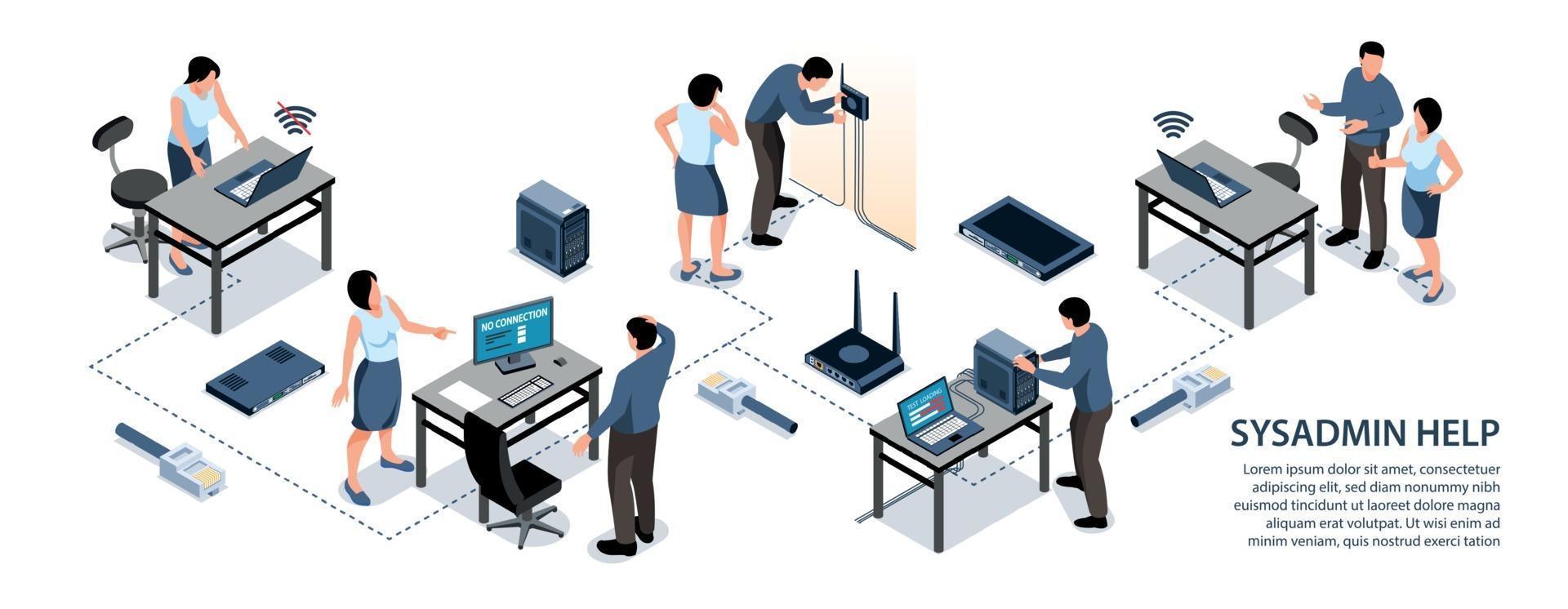 NO CONNECTION

TEST LOADING

SYSADMIN HELP

Lorem ipsum dolor sit amet, consectetuer adipiscing elit, sed diam nonummy nibh euismod tincidunt ut laoreet dolore magna aliquam erat volutpat. Ut wisi enim ad minim veniam, quis nostrud exerci tation