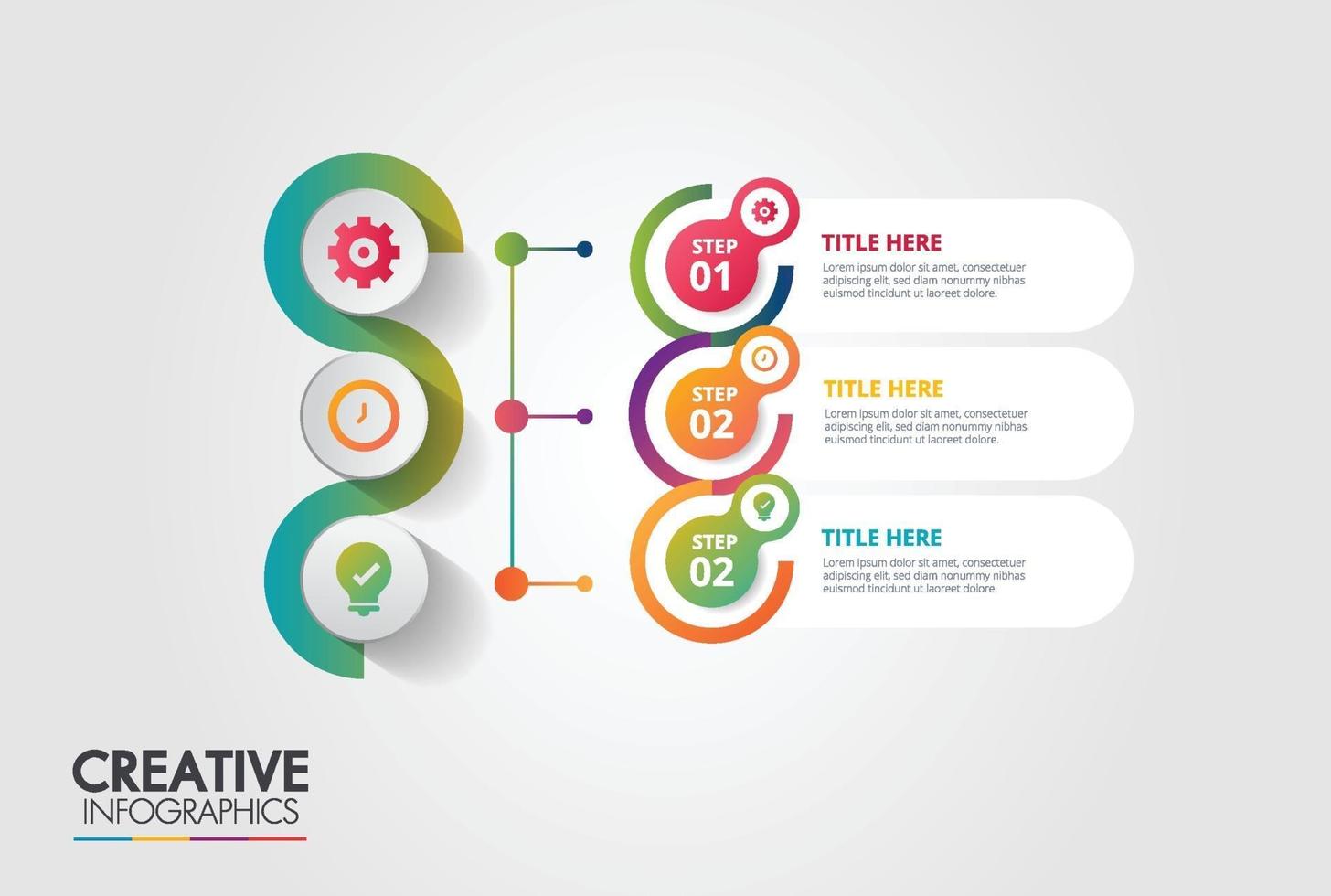 STEP 01

TITLE HERE

Lorem ipsum dolor sit amet, consectetuer adipiscing elit, sed diam nonummy nibhas euismod tincidunt ut laoreet dolore.

STEP 02

TITLE HERE

Lorem ipsum dolor sit amet, consectetuer adipiscing elit, sed diam nonummy nibhas euismod tincidunt ut laoreet dolore.

STEP 02

TITLE HERE

Lorem ipsum dolor sit amet, consectetuer adipiscing elit, sed diam nonummy nibhas euismod tincidunt ut laoreet dolore.

CREATIVE
INFOGRAPHICS