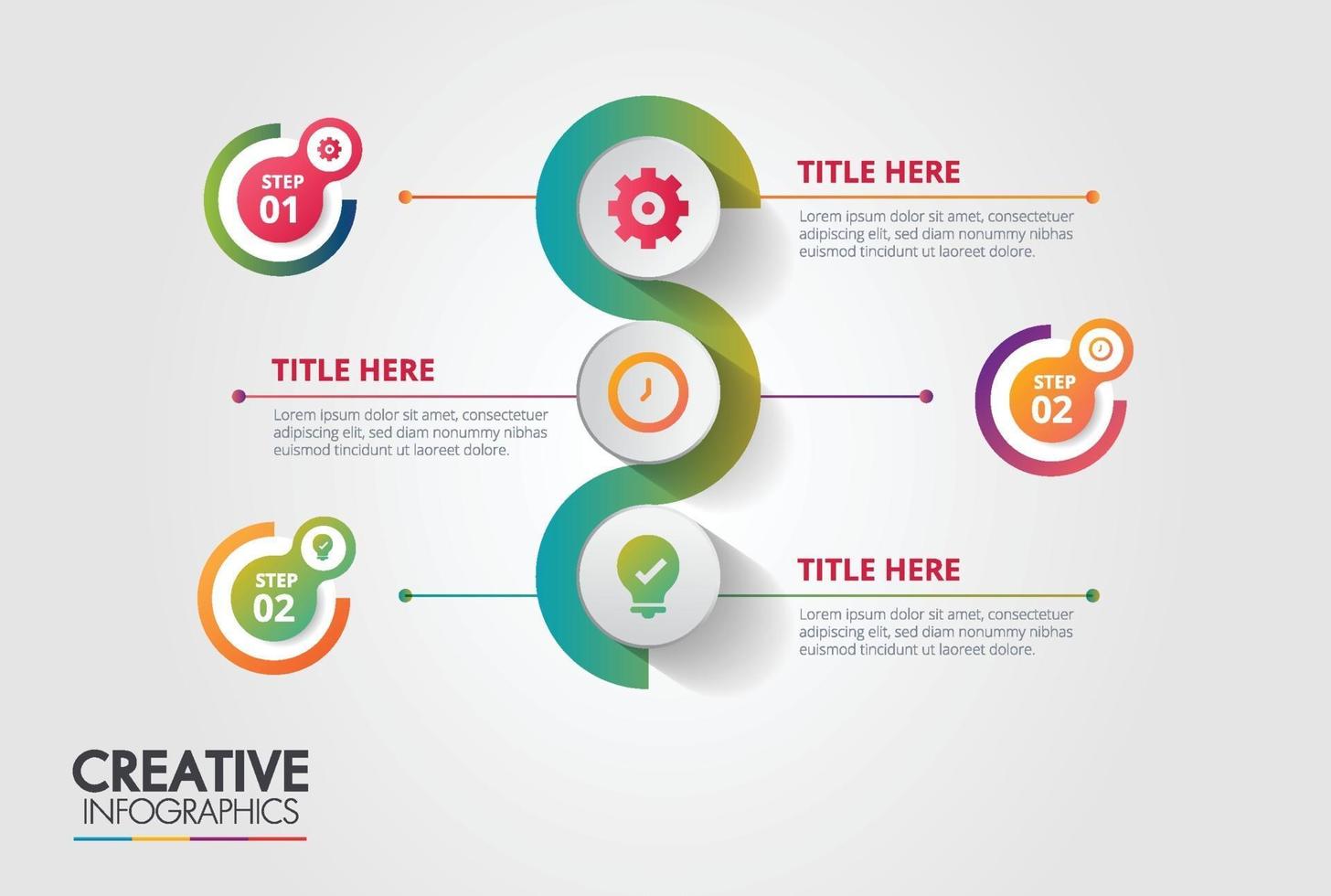 STEP 01

TITLE HERE

Lorem ipsum dolor sit amet, consectetuer adipiscing elit, sed diam nonummy nibhas euismod tincidunt ut laoreet dolore.

TITLE HERE

Lorem ipsum dolor sit amet, consectetuer adipiscing elit, sed diam nonummy nibhas euismod tincidunt ut laoreet dolore.

STEP 02

STEP 02

TITLE HERE

Lorem ipsum dolor sit amet, consectetuer adipiscing elit, sed diam nonummy nibhas euismod tincidunt ut laoreet dolore.

CREATIVE
INFOGRAPHICS