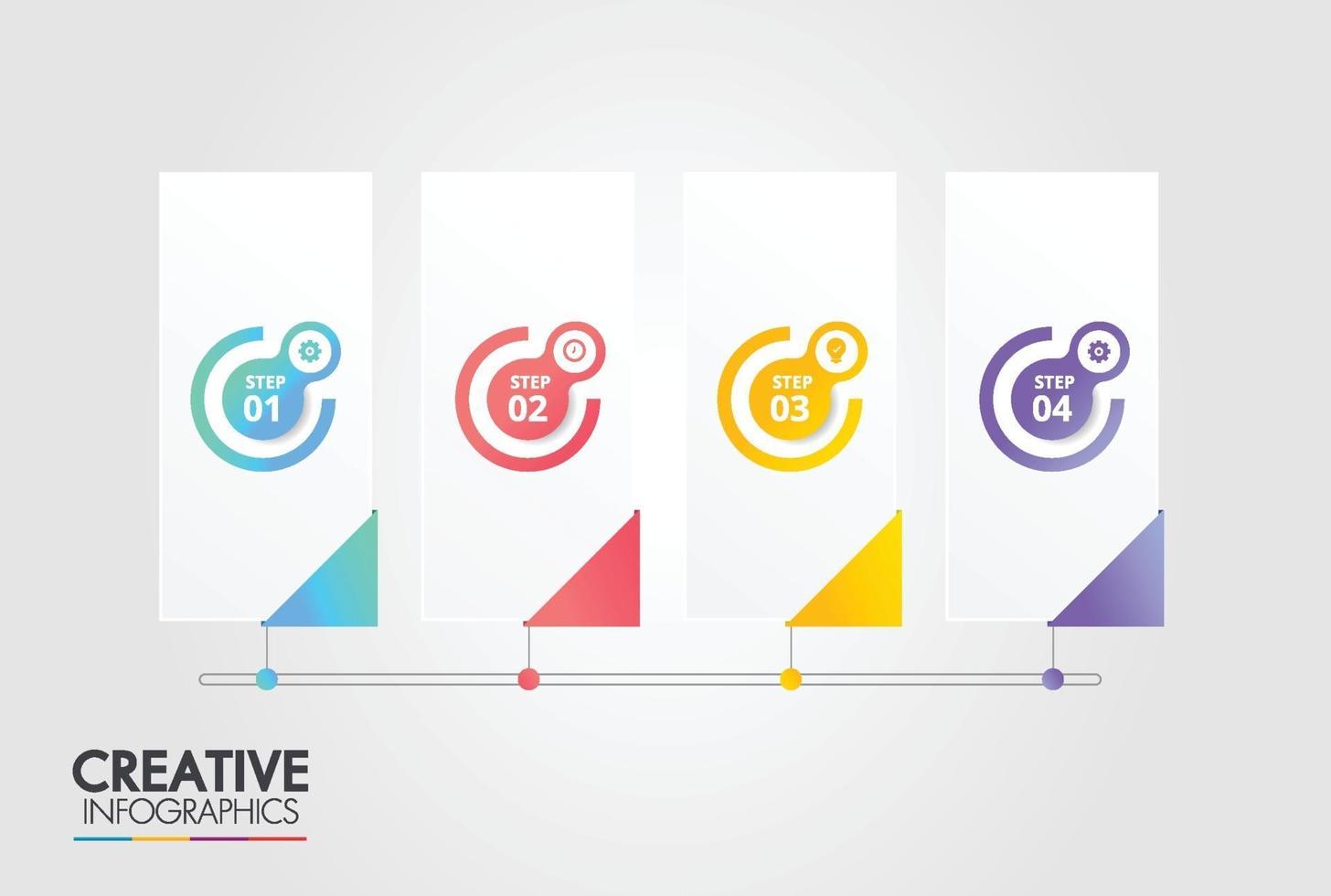 STEP
01

STEP
02

STEP
03

STEP
04

CREATIVE
INFOGRAPHICS