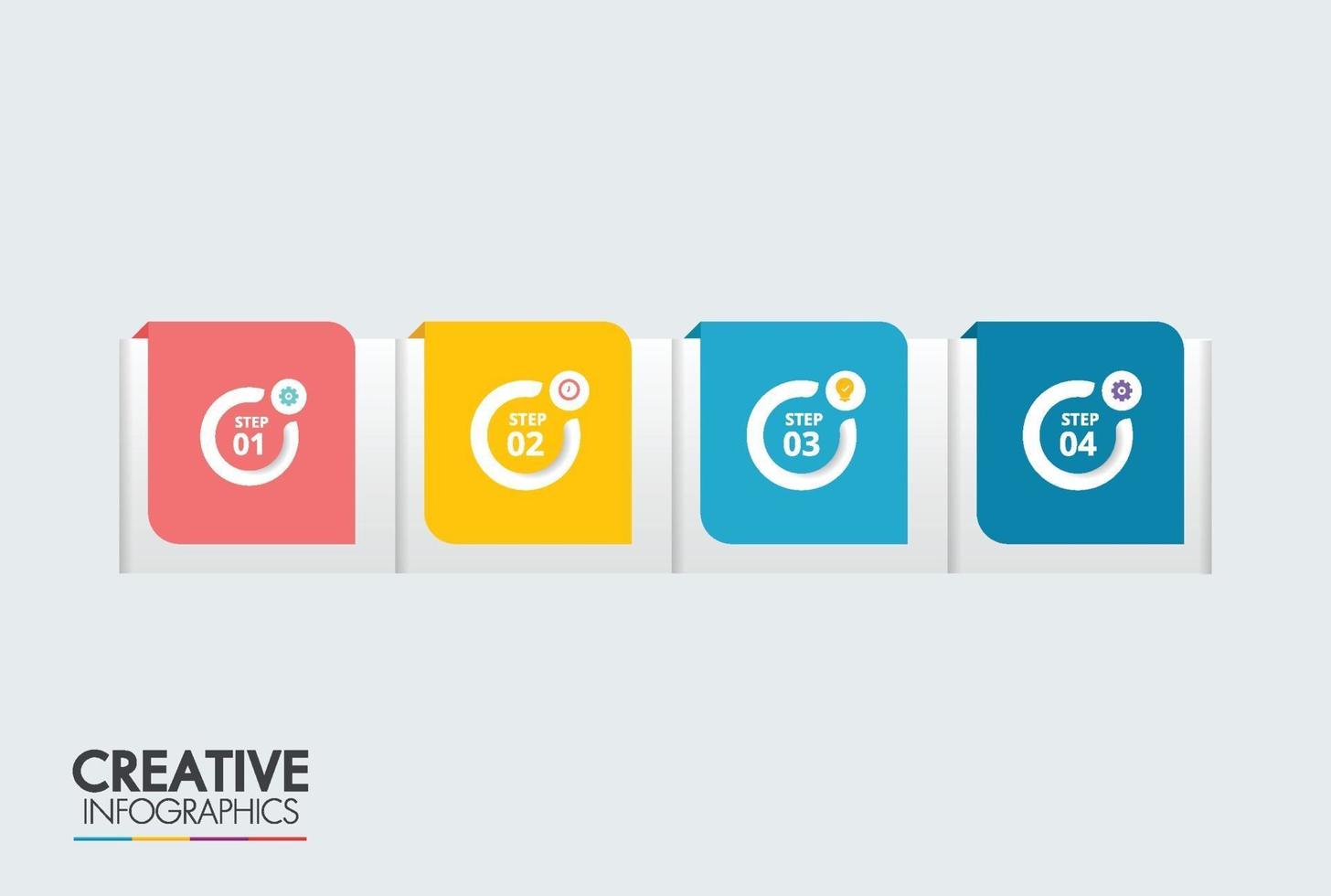 STEP 01

STEP 02

STEP 03

STEP 04

CREATIVE
INFOGRAPHICS