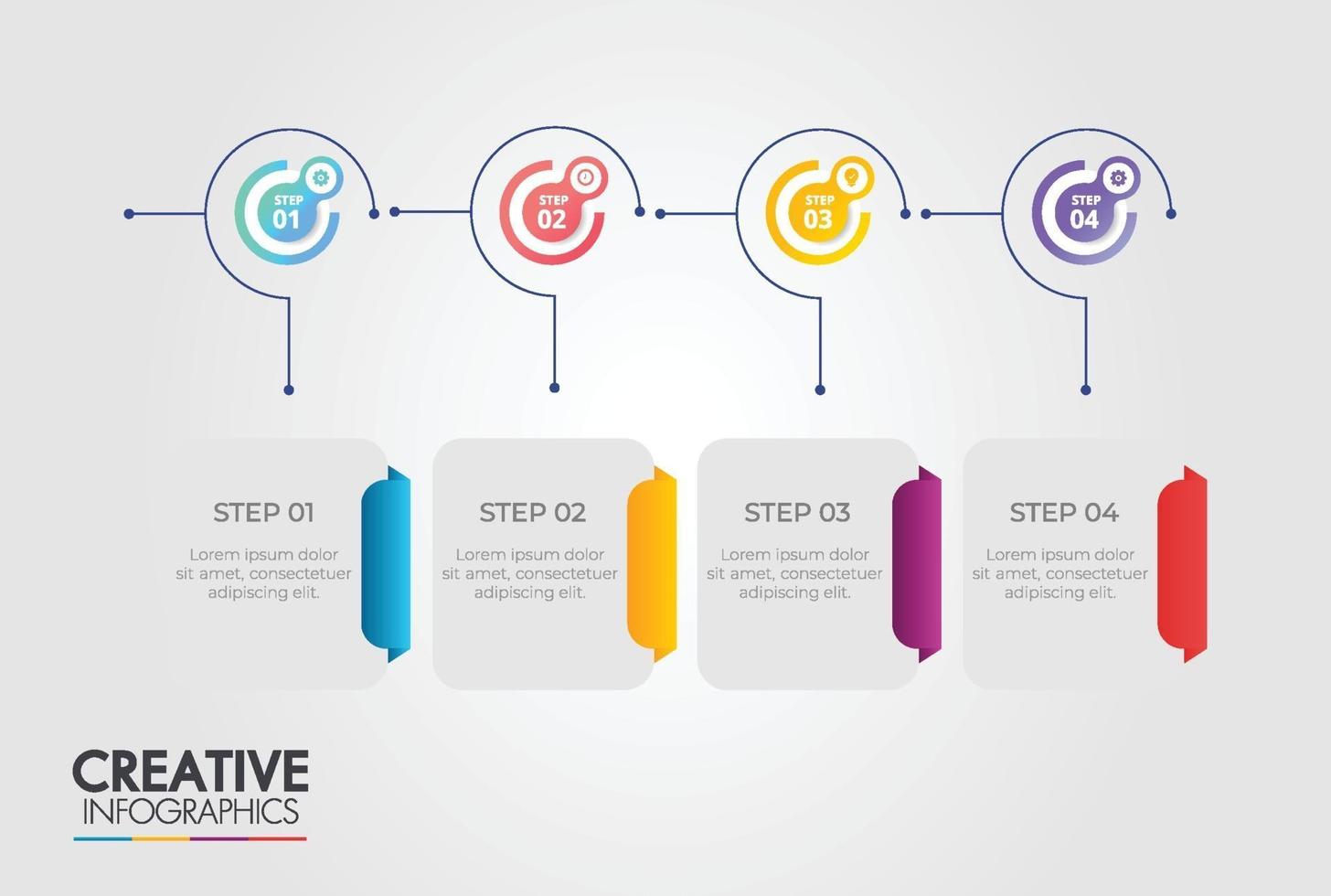 STEP
01

STEP
02

STEP
03

STEP
04

STEP 01

Lorem ipsum dolor sit amet, consectetuer adipiscing elit.

STEP 02

Lorem ipsum dolor sit amet, consectetuer adipiscing elit.

STEP 03

Lorem ipsum dolor sit amet, consectetuer adipiscing elit.

STEP 04

Lorem ipsum dolor sit amet, consectetuer adipiscing elit.

CREATIVE
INFOGRAPHICS