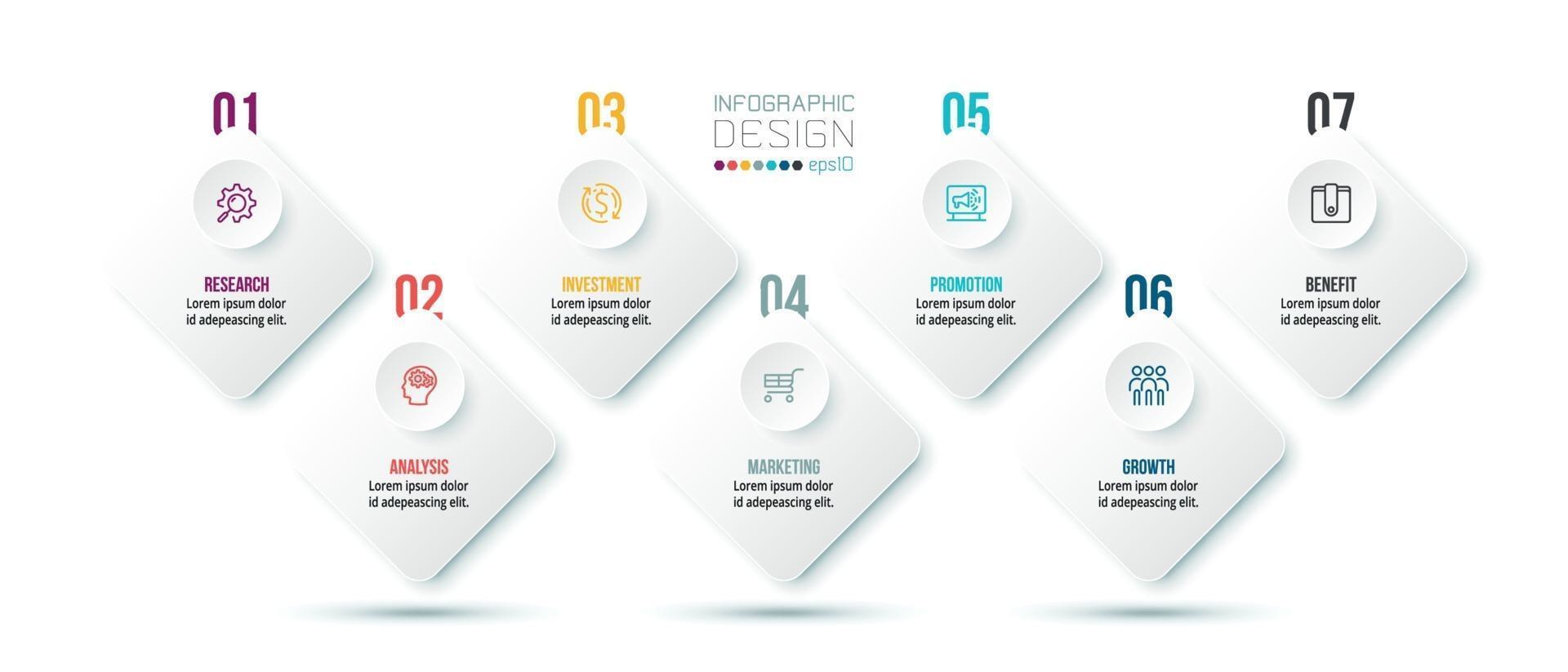 INFOGRAPHIC
DESIGN
eps10

01
RESEARCH
Lorem ipsum dolor id adepeascing elit.

02
ANALYSIS
Lorem ipsum dolor id adepeascing elit.

03
INVESTMENT
Lorem ipsum dolor id adepeascing elit.

04
MARKETING
Lorem ipsum dolor id adepeascing elit.

05
PROMOTION
Lorem ipsum dolor id adepeascing elit.

06
GROWTH
Lorem ipsum dolor id adepeascing elit.

07
BENEFIT
Lorem ipsum dolor id adepeascing elit.